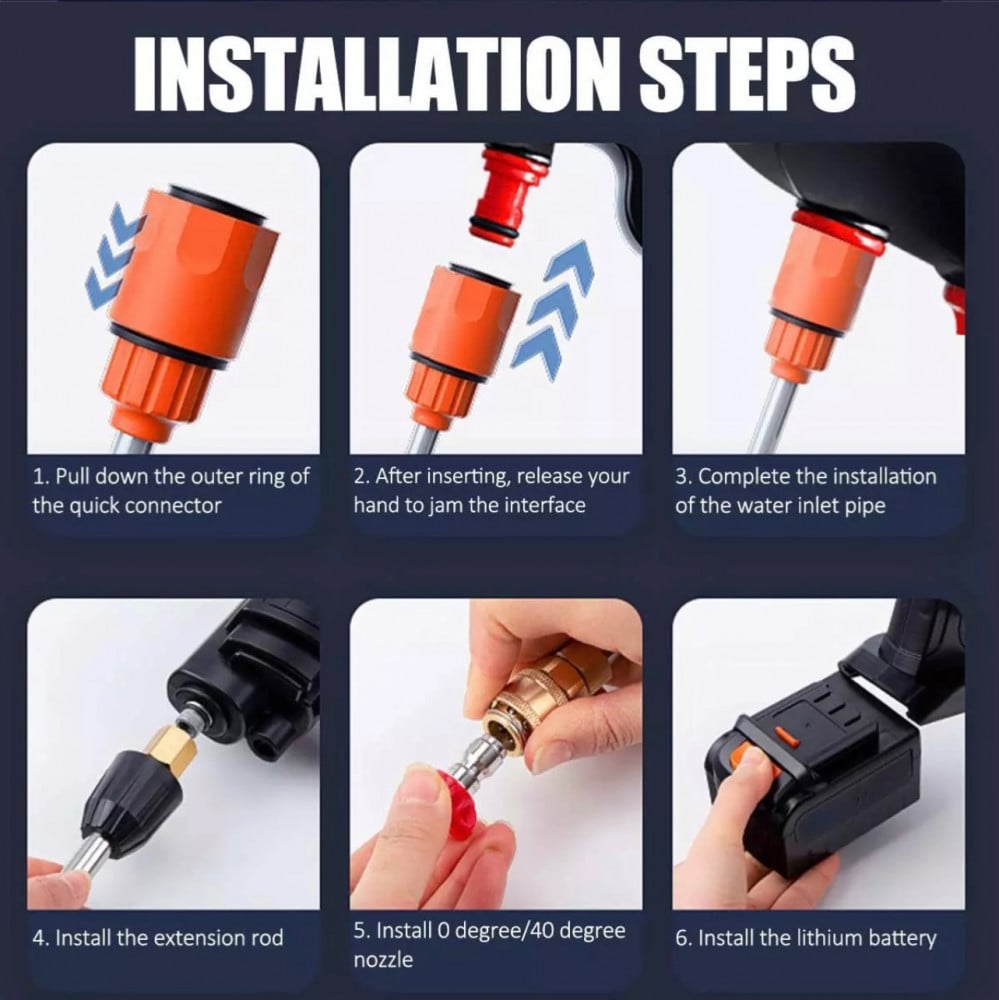 INSTALLATION STEPS

1. Pull down the outer ring of the quick connector

2. After inserting, release your hand to jam the interface

3. Complete the installation of the water inlet pipe

4. Install the extension rod

5. Install 0 degree/40 degree nozzle

6. Install the lithium battery