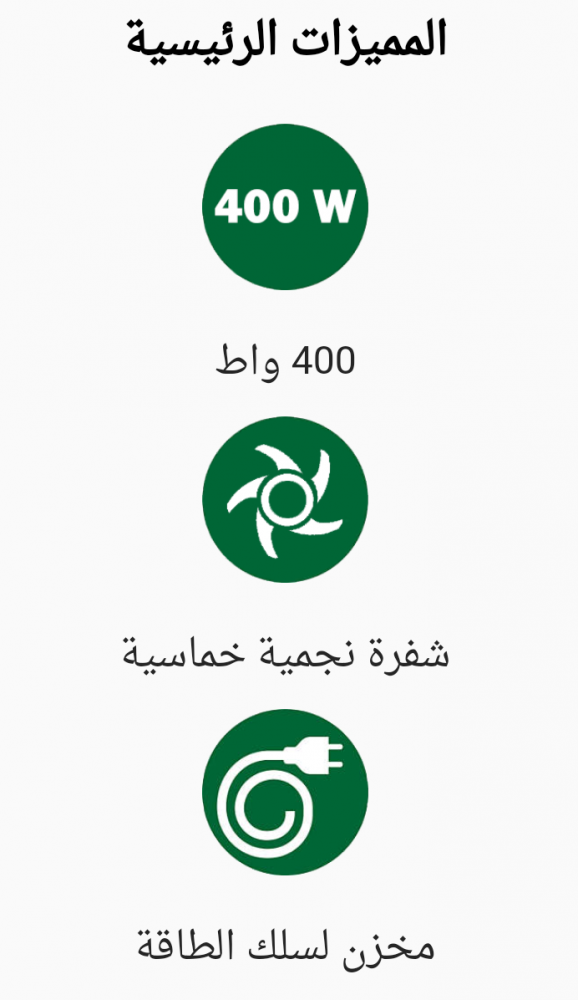 المميزات الرئيسية

400 W

400 واط

شفرة نجمية خماسية

مخزن لسلك الطاقة