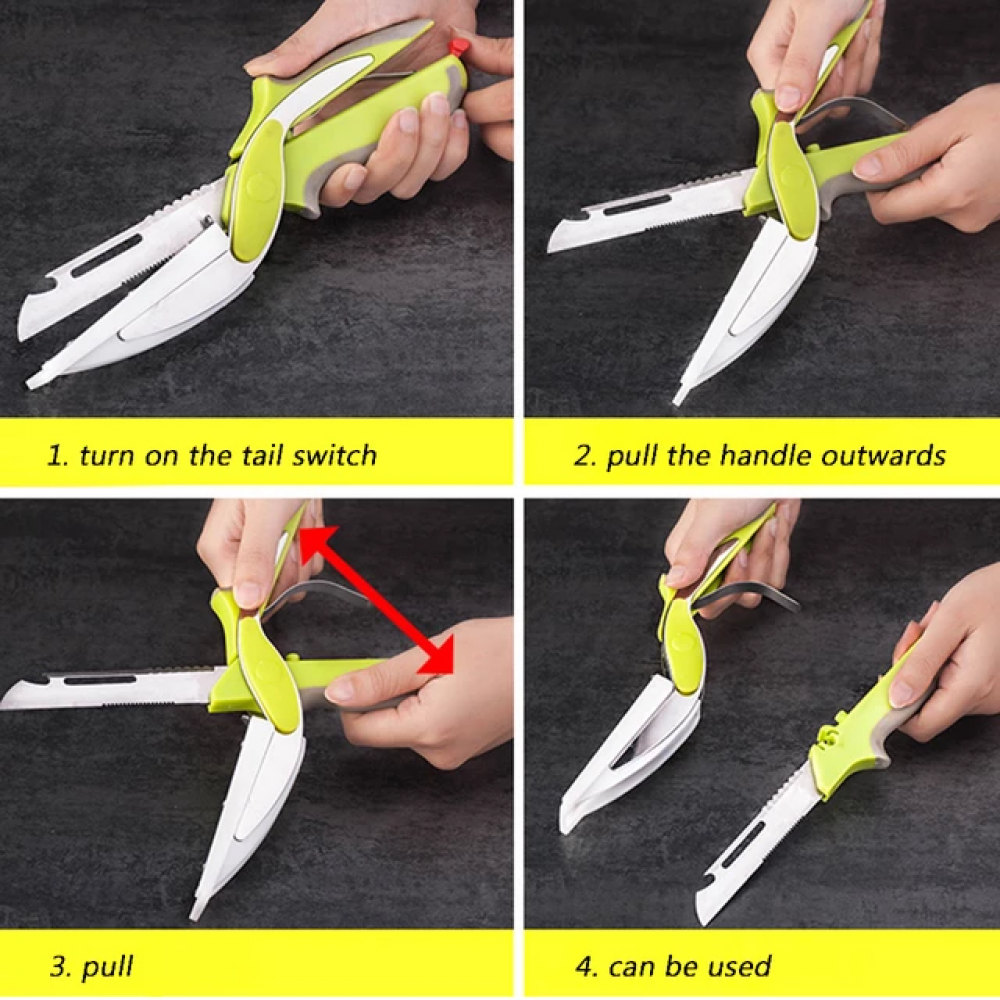 1. turn on the tail switch

2. pull the handle outwards

3. pull

4. can be used