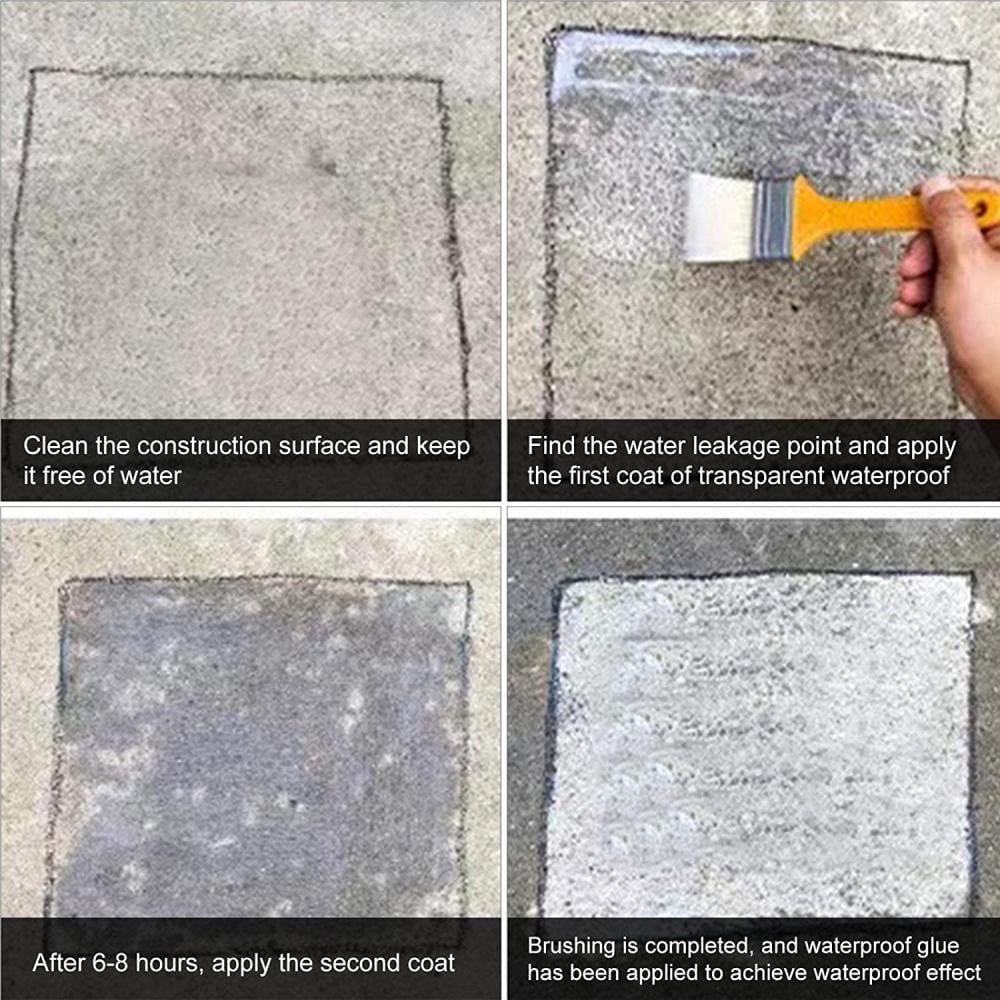 Clean the construction surface and keep it free of water

Find the water leakage point and apply the first coat of transparent waterproof

After 6-8 hours, apply the second coat

Brushing is completed, and waterproof glue has been applied to achieve waterproof effect