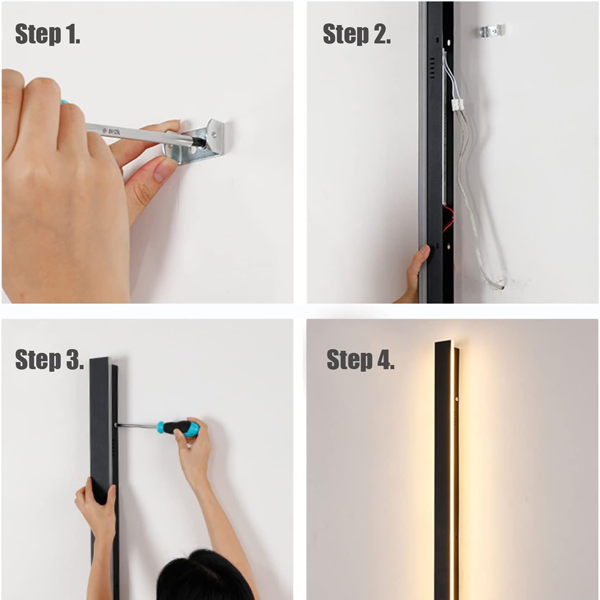 Step 1.

Step 2.

Step 3.

Step 4.