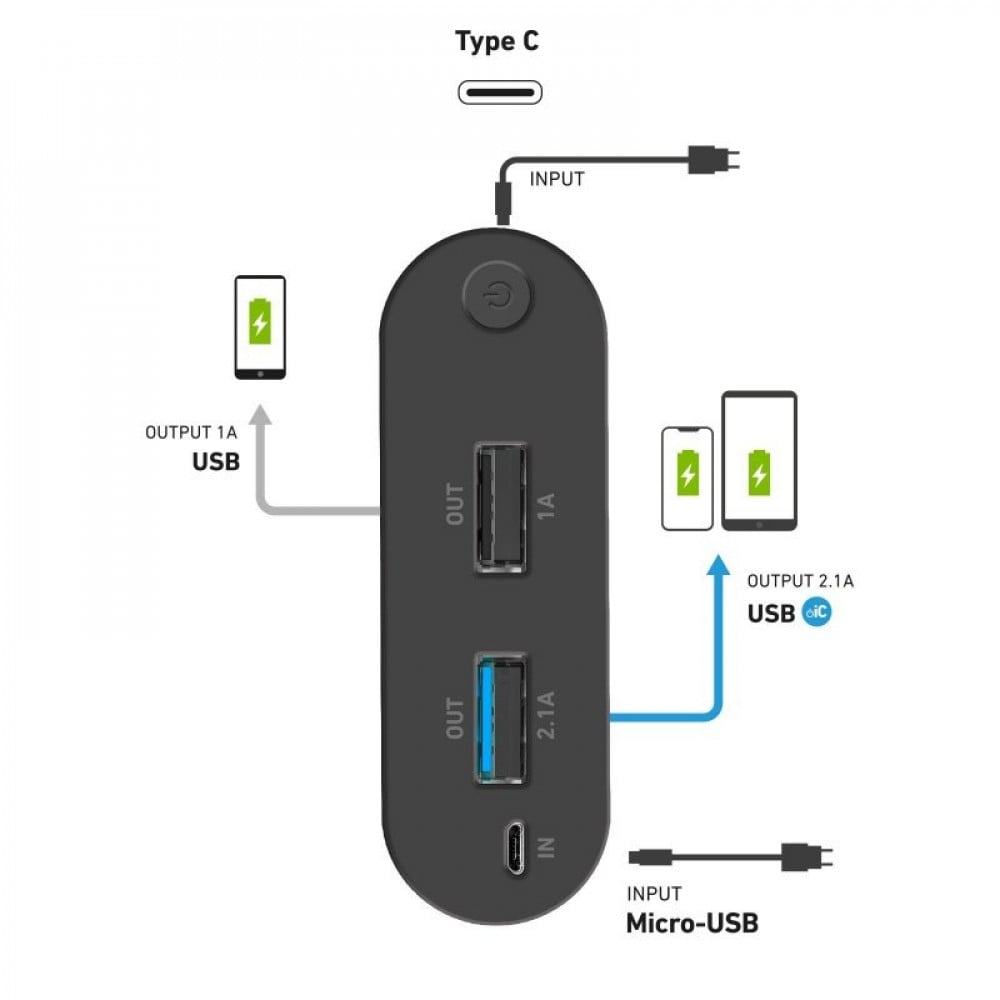 Type C

INPUT

OUTPUT 1A
USB

OUT 1A

OUTPUT 2.1A
USB eiC

OUT 2.1A

IN

INPUT
Micro-USB