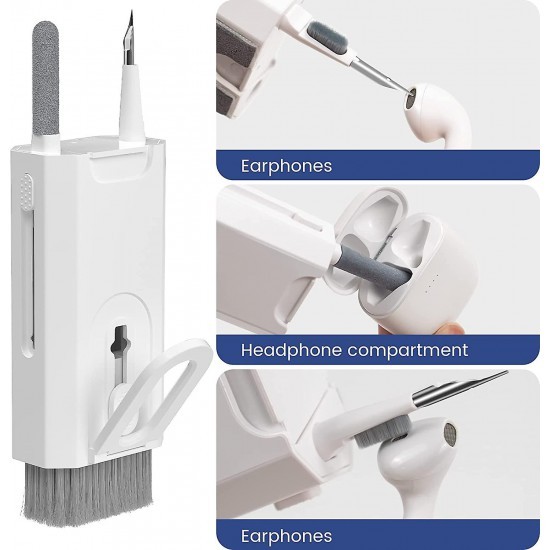 Earphones

Headphone compartment

Earphones