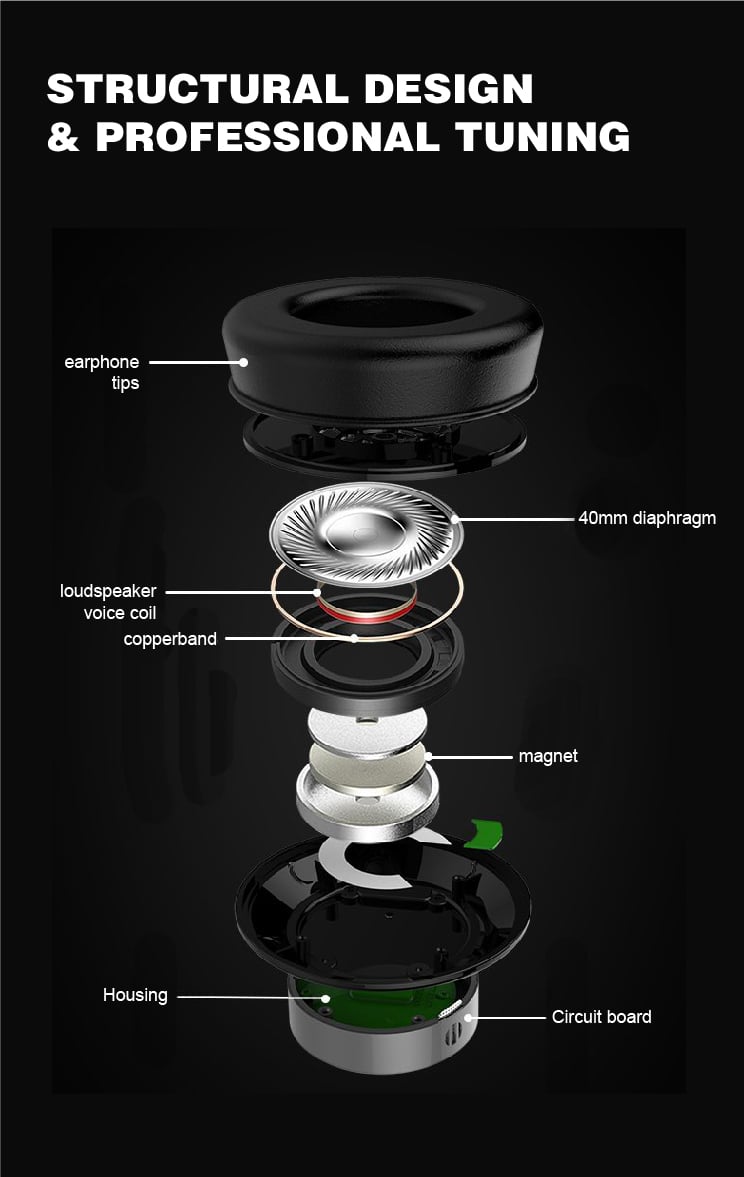 STRUCTURAL DESIGN
& PROFESSIONAL TUNING

earphone tips

40mm diaphragm

loudspeaker voice coil

copperband

magnet

Housing

Circuit board