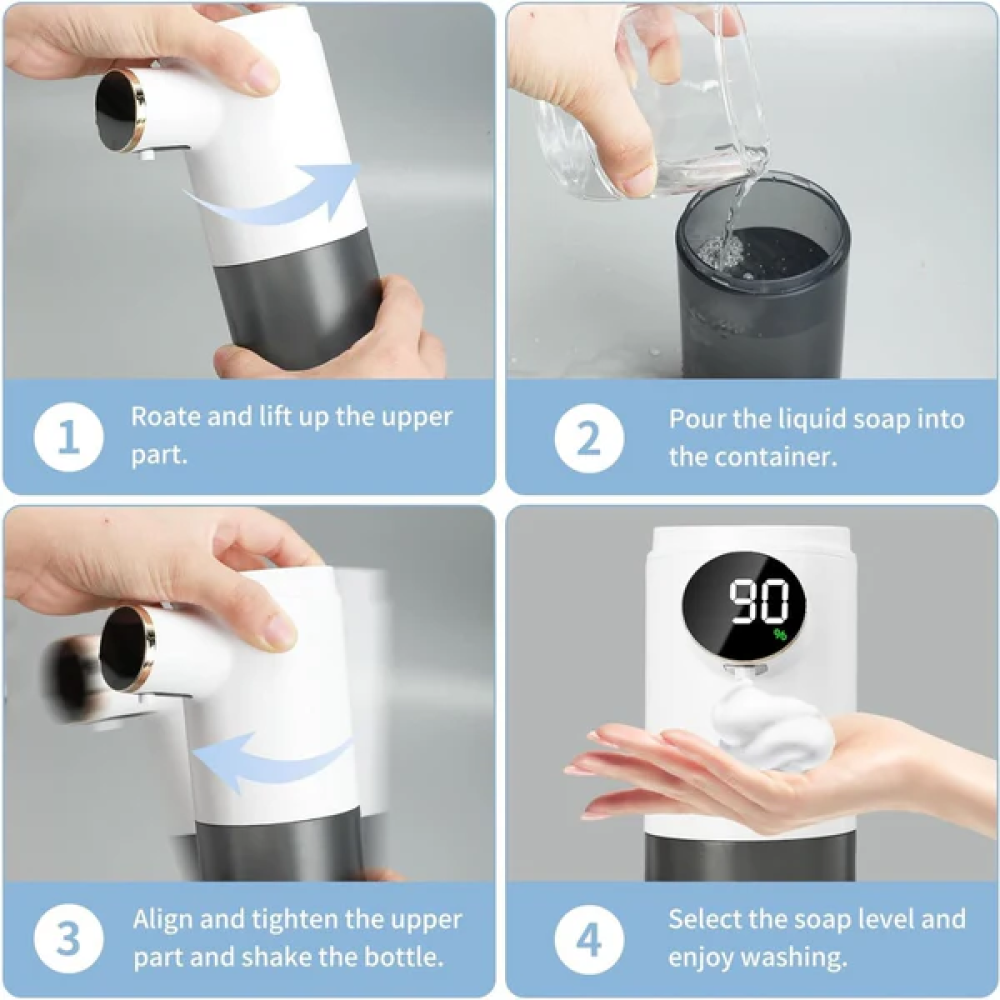 1
Roate and lift up the upper part.

2
Pour the liquid soap into the container.

3
Align and tighten the upper part and shake the bottle.

90
%

4
Select the soap level and enjoy washing.