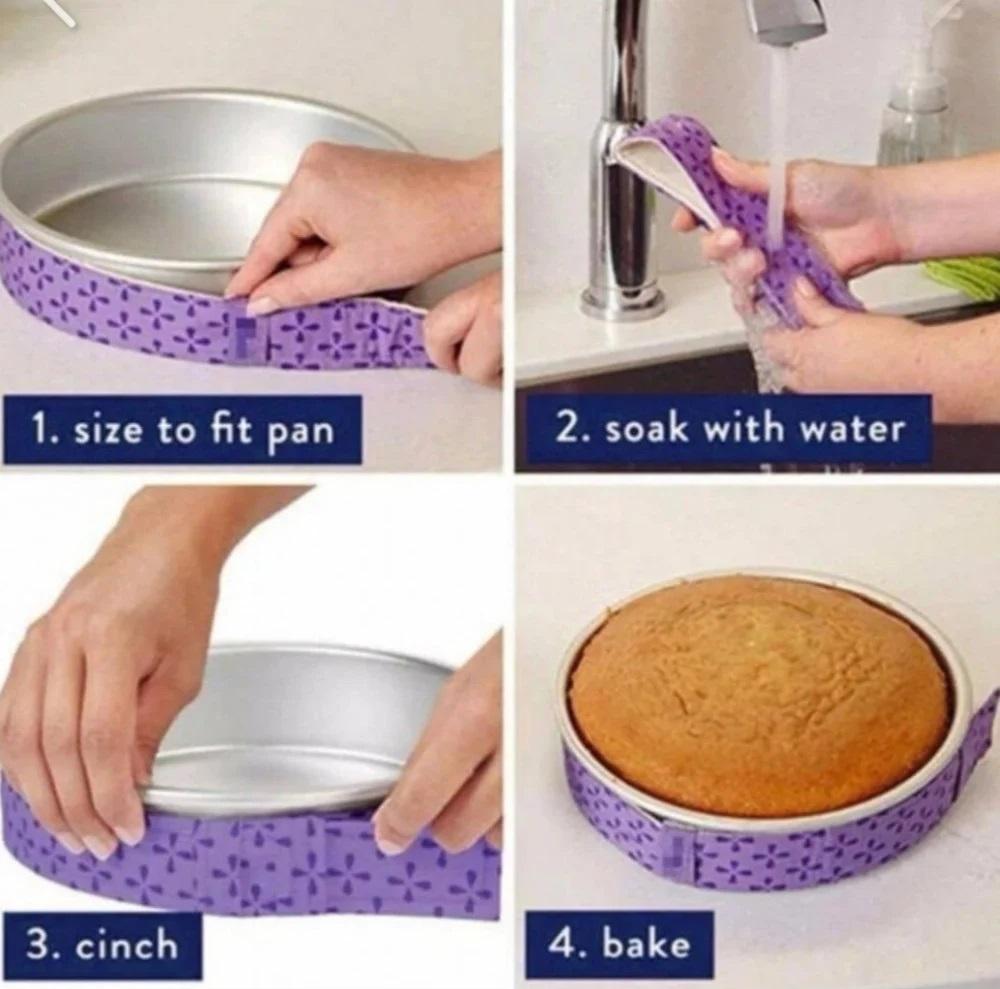 1. size to fit pan

2. soak with water

3. cinch

4. bake