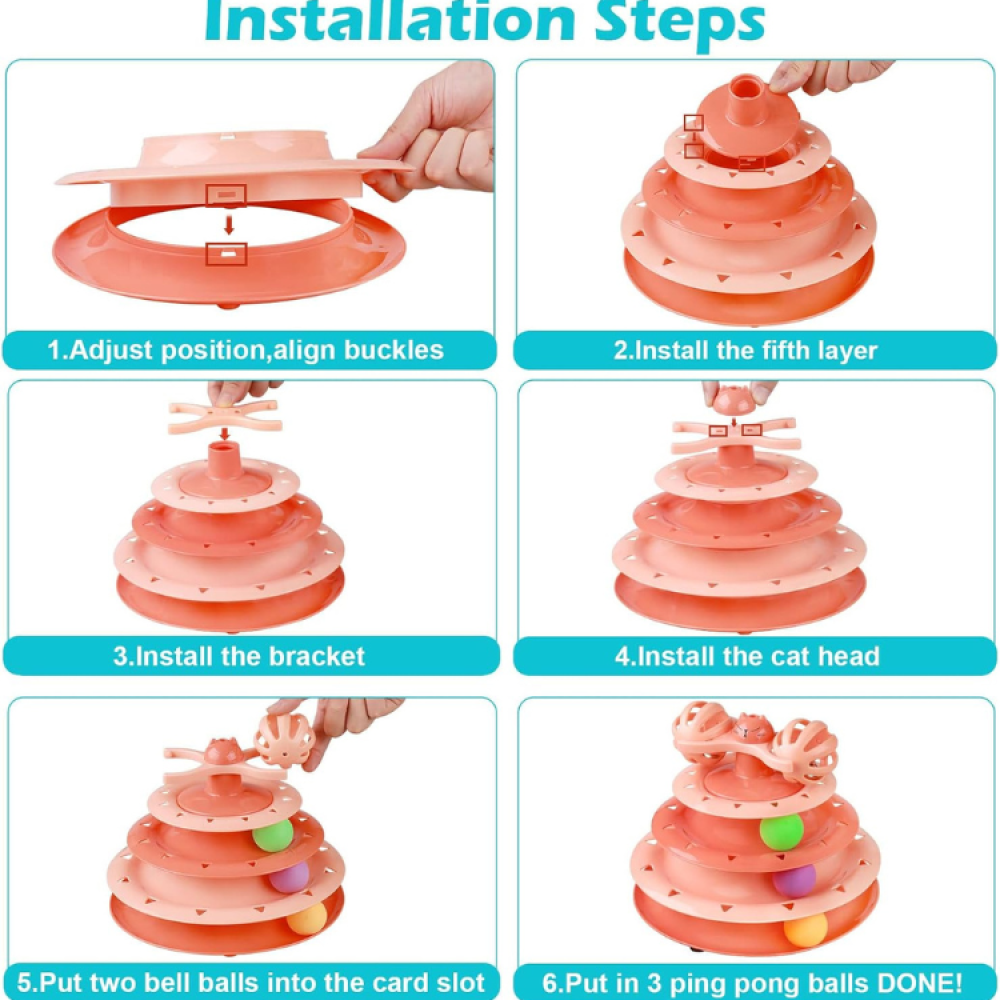 Installation Steps

1.Adjust position,align buckles

2.Install the fifth layer

3.Install the bracket

4.Install the cat head

5.Put two bell balls into the card slot

6.Put in 3 ping pong balls DONE!