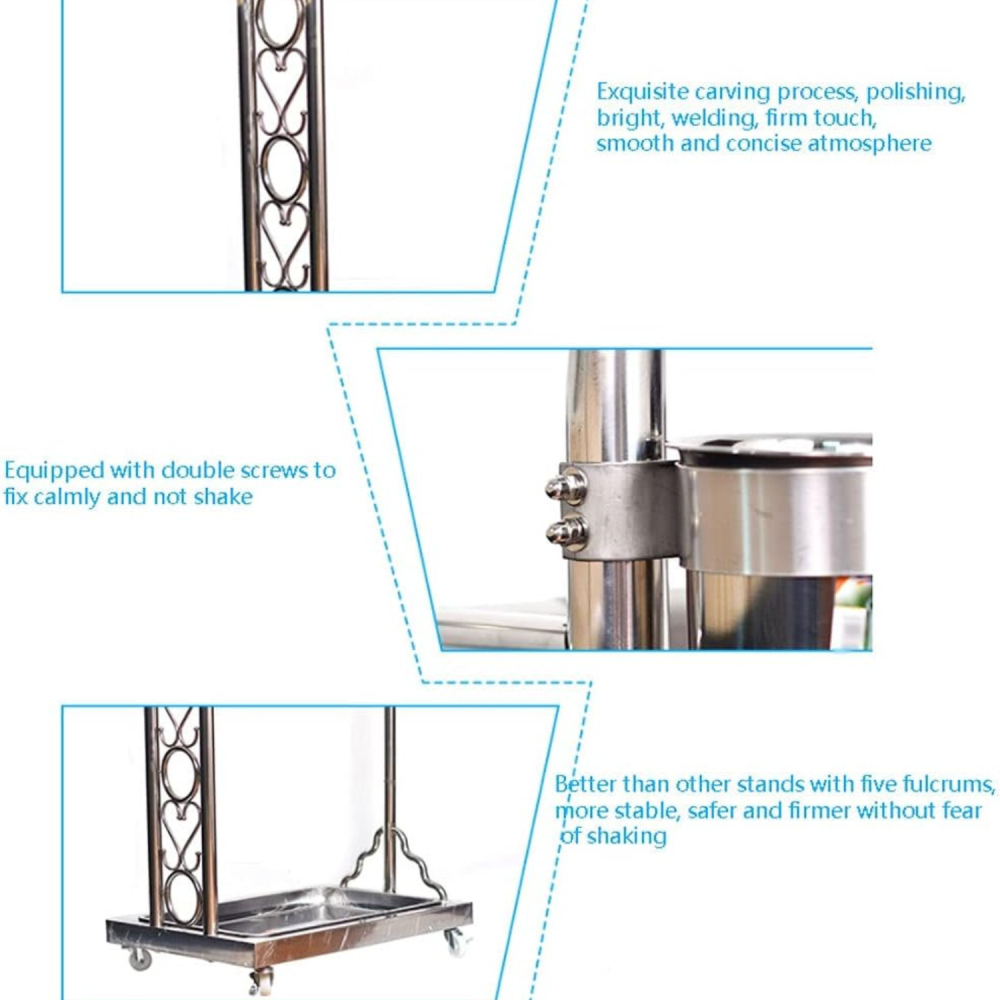 Exquisite carving process, polishing, bright, welding, firm touch, smooth and concise atmosphere

Equipped with double screws to fix calmly and not shake

Better than other stands with five fulcrums, more stable, safer and firmer without fear of shaking