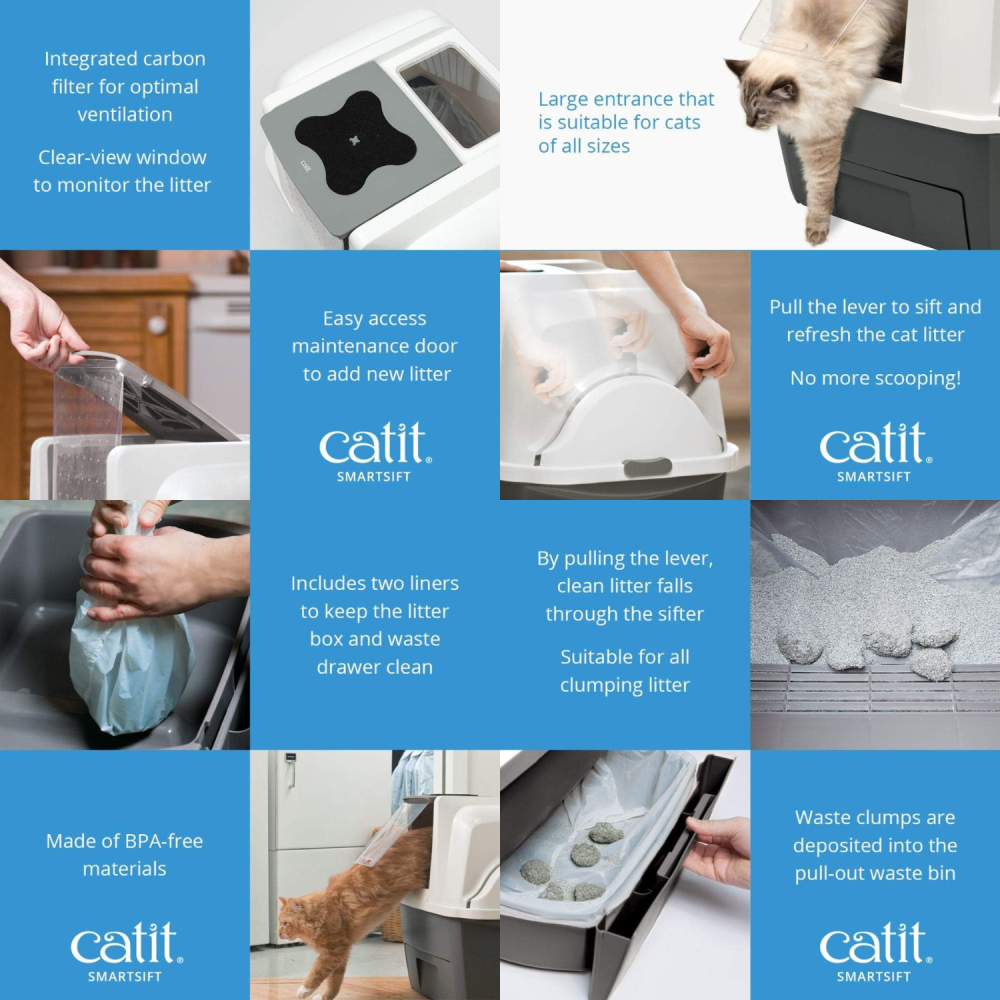 Integrated carbon filter for optimal ventilation

Clear-view window to monitor the litter

catit

Large entrance that is suitable for cats of all sizes

Easy access maintenance door to add new litter

catit
SMARTSIFT

Pull the lever to sift and refresh the cat litter

No more scooping!

catit
SMARTSIFT

Includes two liners to keep the litter box and waste drawer clean

By pulling the lever, clean litter falls through the sifter

Suitable for all clumping litter

Made of BPA-free materials

catit
SMARTSIFT

Waste clumps are deposited into the pull-out waste bin

catit
SMARTSIFT