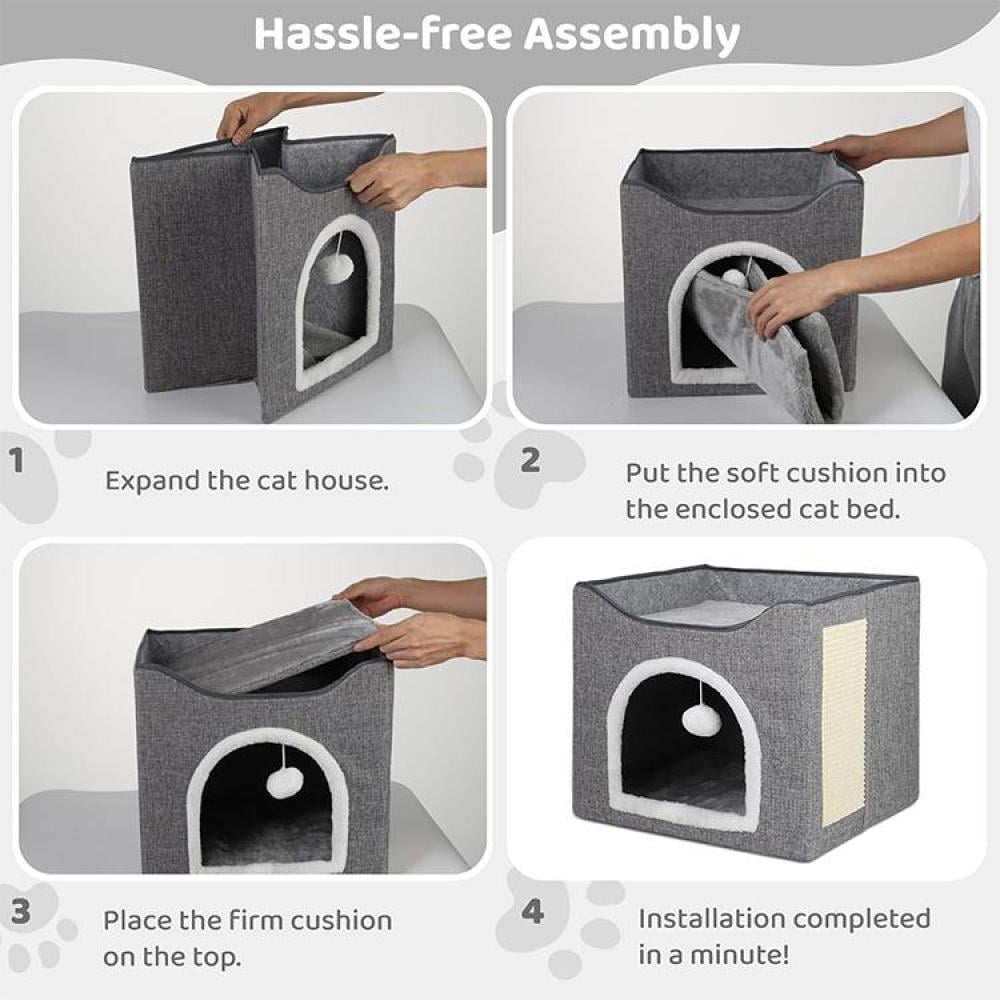 Hassle-free Assembly

1

Expand the cat house.

2

Put the soft cushion into the enclosed cat bed.

3

Place the firm cushion on the top.

4

Installation completed in a minute!