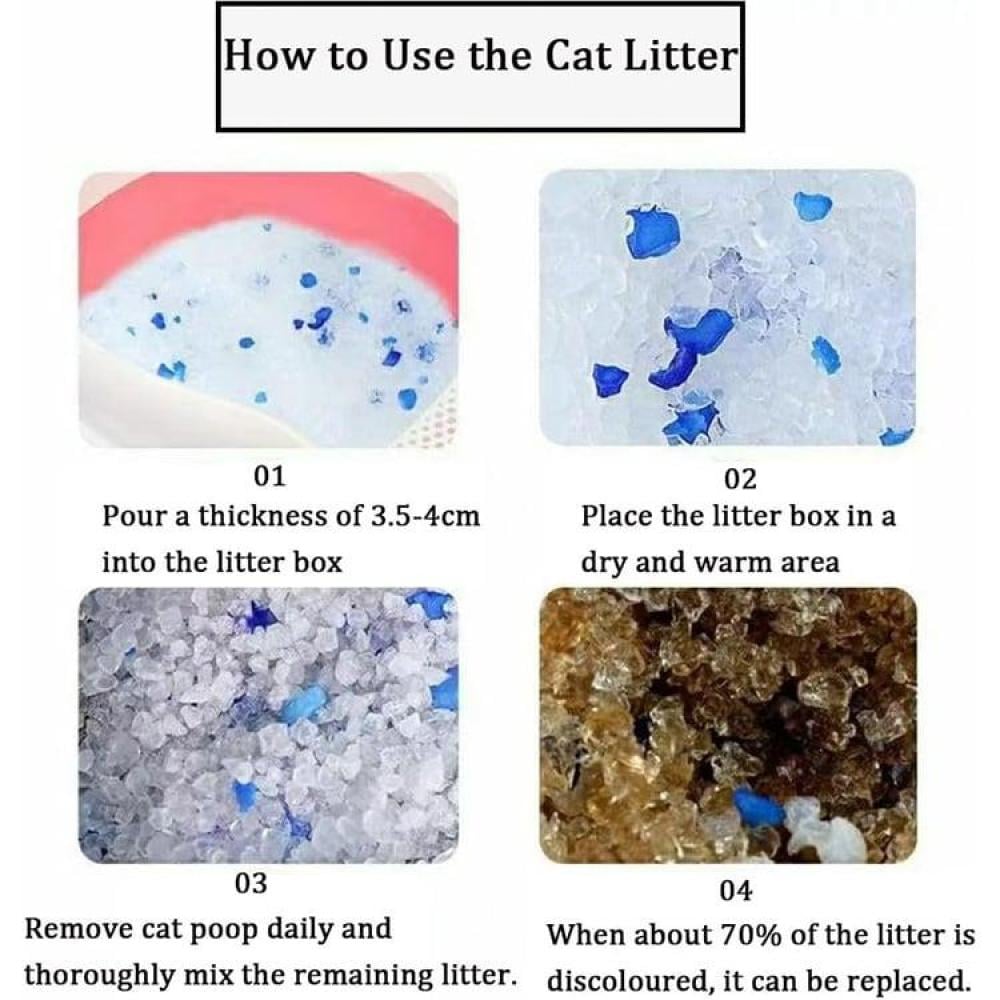 How to Use the Cat Litter

01
Pour a thickness of 3.5-4cm into the litter box

02
Place the litter box in a dry and warm area

03
Remove cat poop daily and thoroughly mix the remaining litter.

04
When about 70% of the litter is discoloured, it can be replaced.