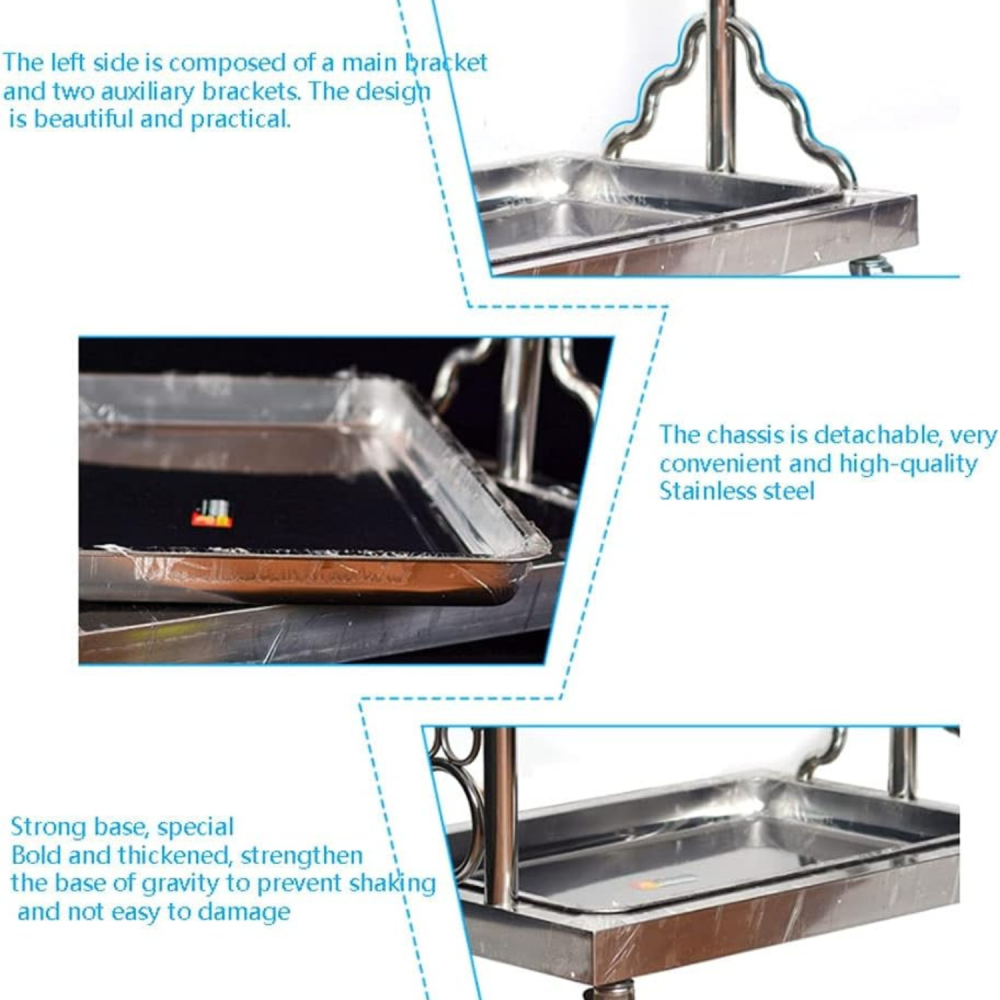 The left side is composed of a main bracket and two auxiliary brackets. The design is beautiful and practical.

The chassis is detachable, very convenient and high-quality Stainless steel

Strong base, special Bold and thickened, strengthen the base of gravity to prevent shaking and not easy to damage