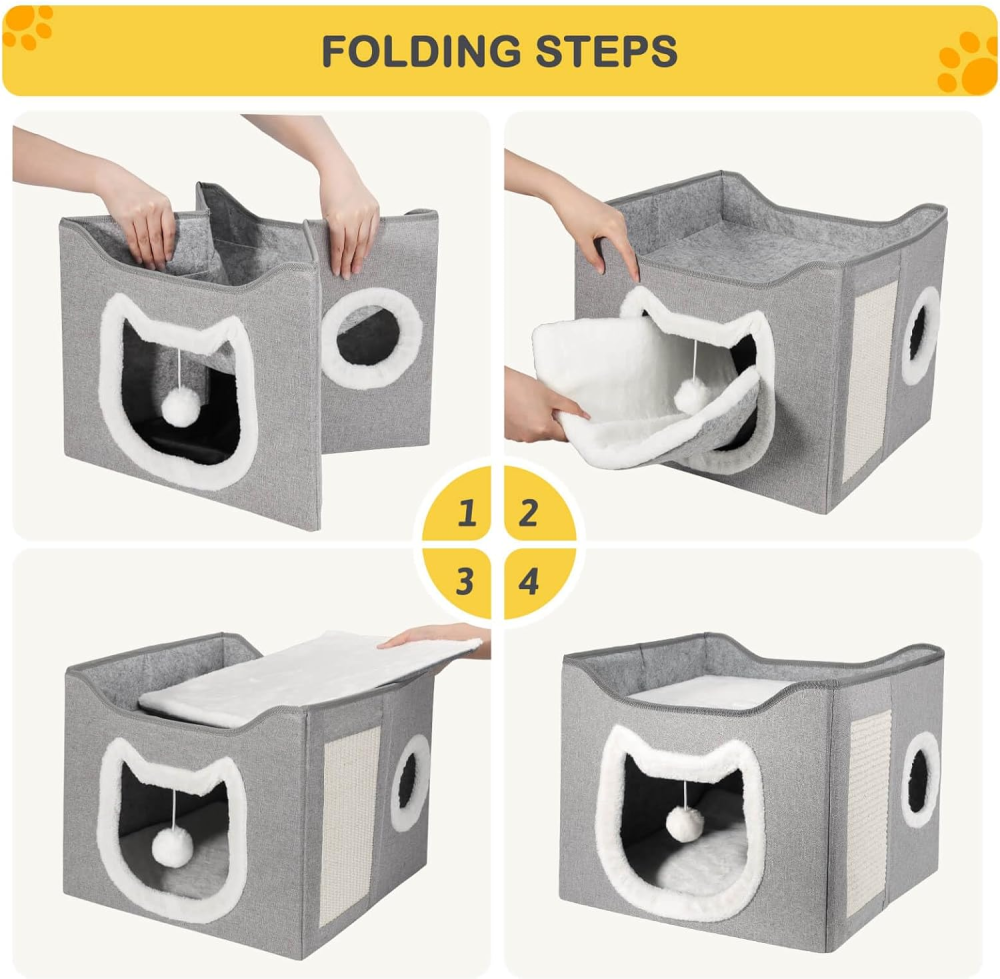 FOLDING STEPS

1
2
3
4