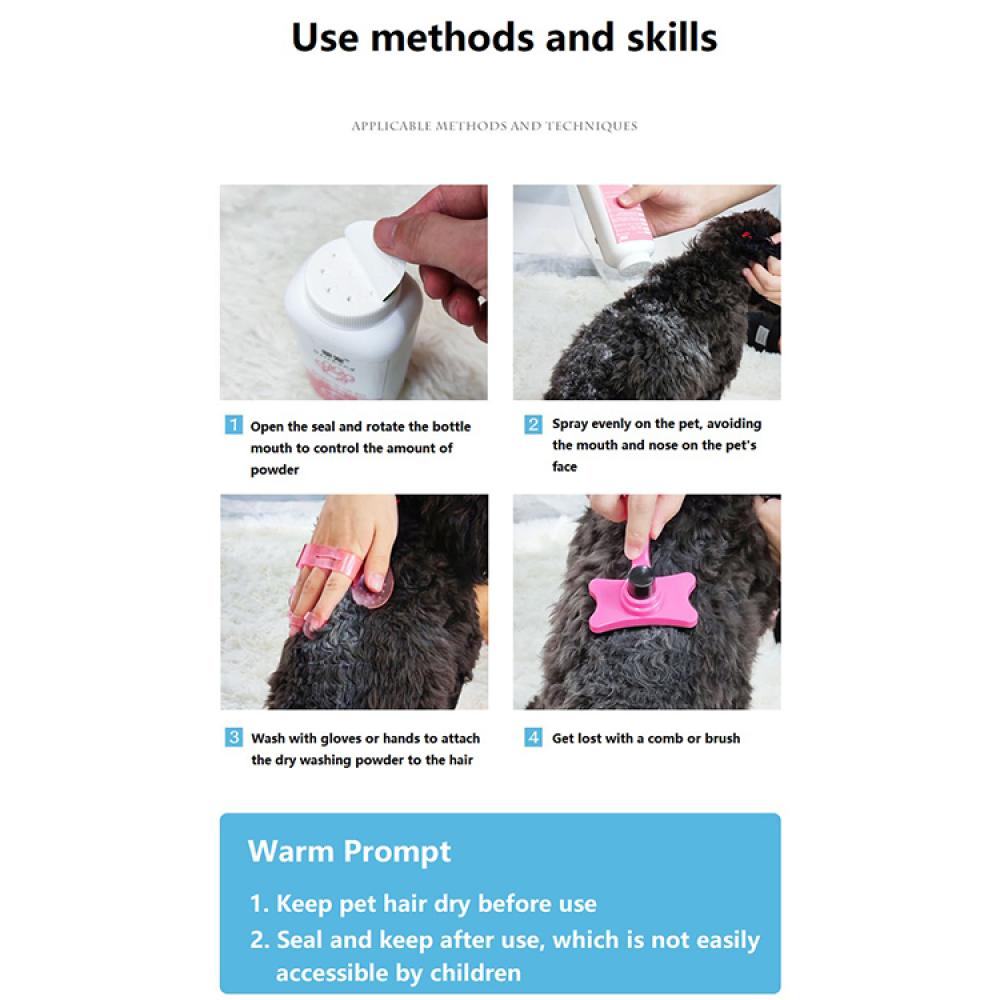 Use methods and skills

APPLICABLE METHODS AND TECHNIQUES

1 Open the seal and rotate the bottle mouth to control the amount of powder

2 Spray evenly on the pet, avoiding the mouth and nose on the pet's face

3 Wash with gloves or hands to attach the dry washing powder to the hair

4 Get lost with a comb or brush

Warm Prompt

1. Keep pet hair dry before use
2. Seal and keep after use, which is not easily accessible by children