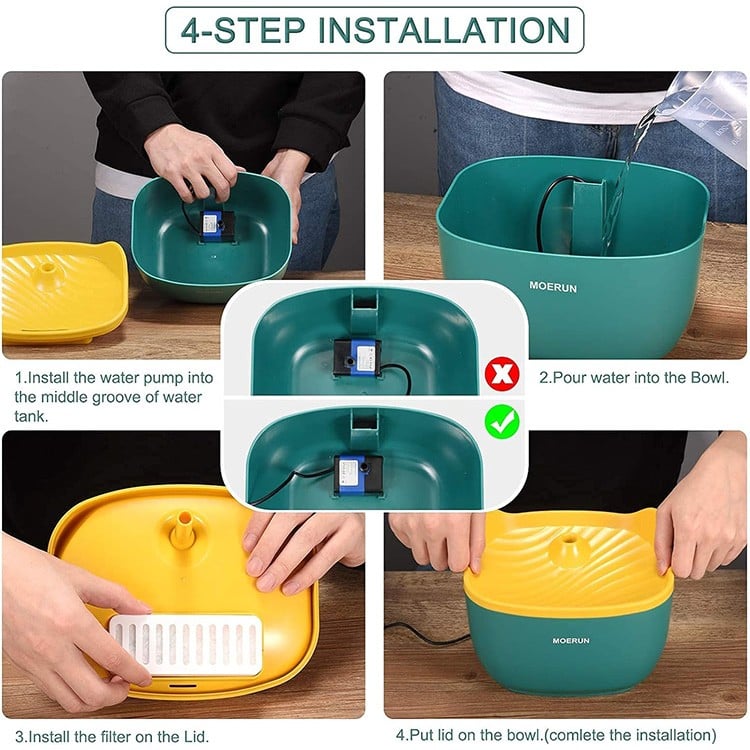 4-STEP INSTALLATION

MOERUN

1.Install the water pump into the middle groove of water tank.

2.Pour water into the Bowl.

MOERUN

3.Install the filter on the Lid.

4.Put lid on the bowl.(comlete the installation)