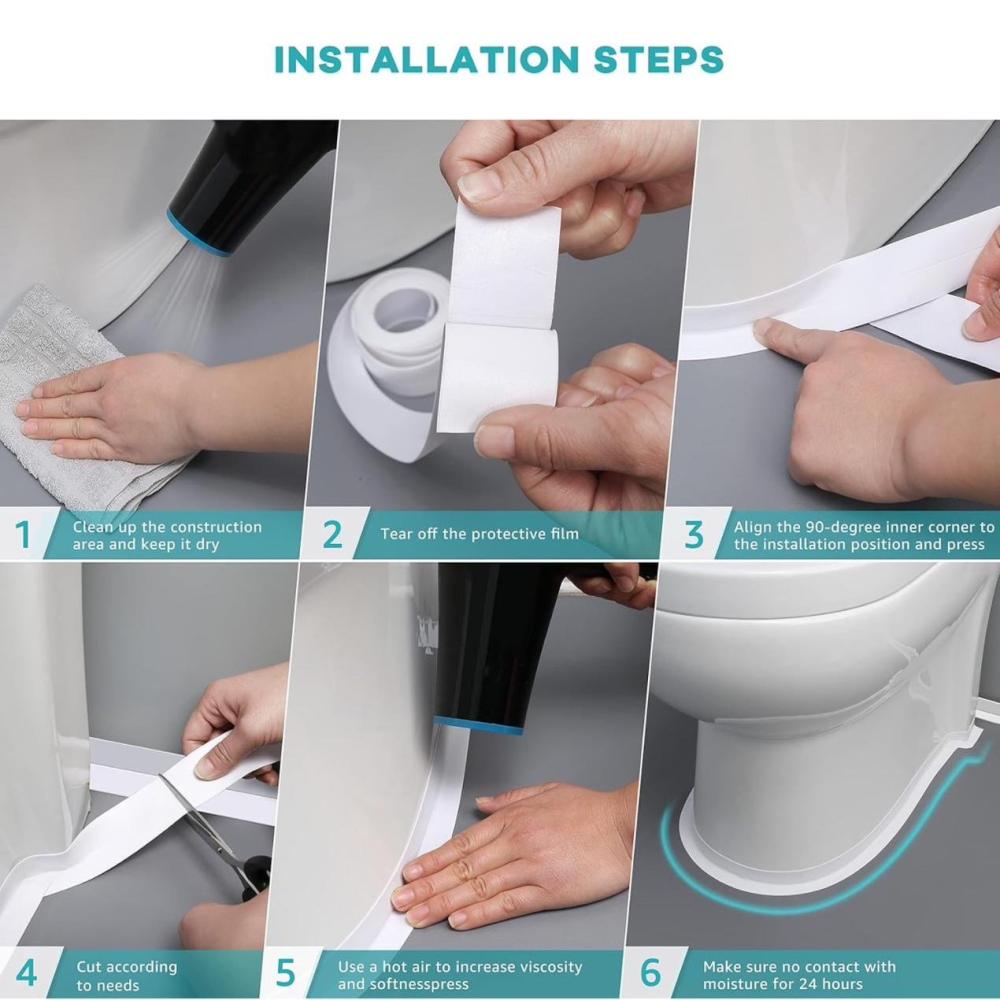 INSTALLATION STEPS

1 Clean up the construction area and keep it dry

2 Tear off the protective film

3 Align the 90-degree inner corner to the installation position and press

4 Cut according to needs

5 Use a hot air to increase viscosity and softnesspress

6 Make sure no contact with moisture for 24 hours