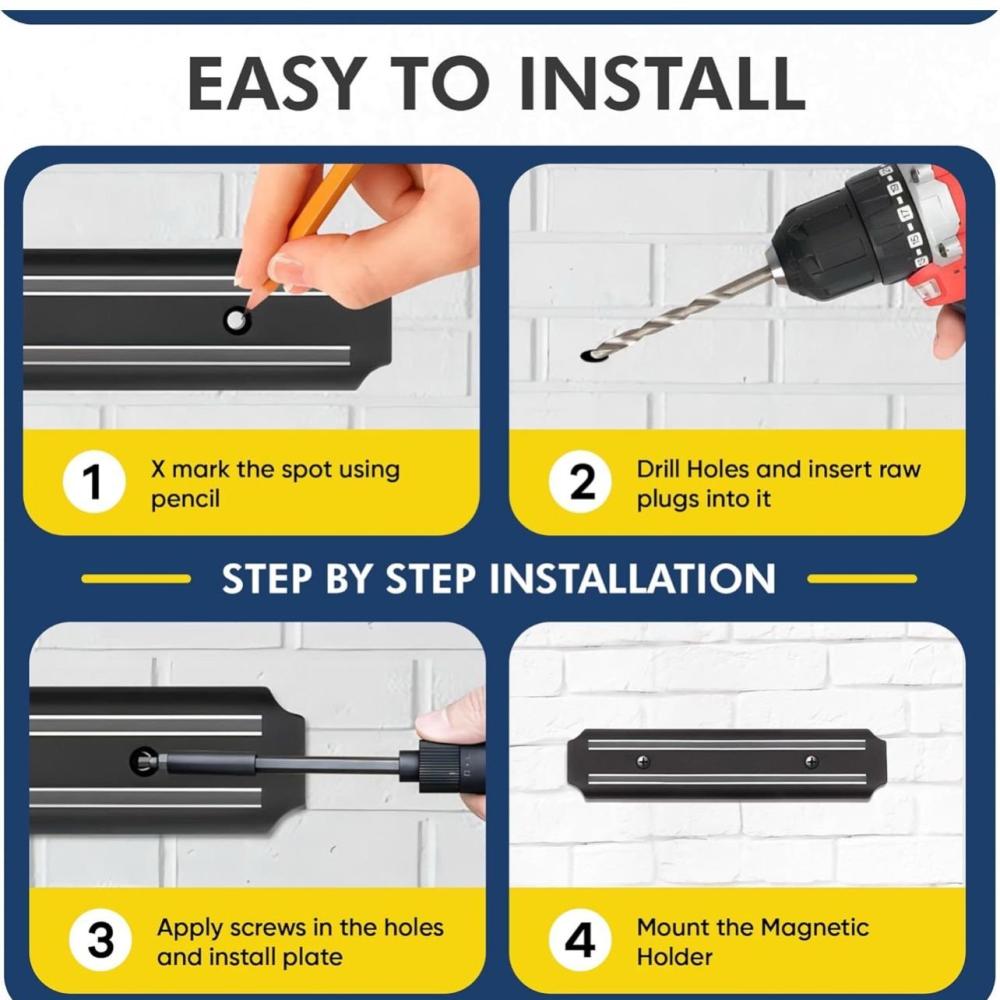 EASY TO INSTALL

1 X mark the spot using pencil

2 Drill Holes and insert raw plugs into it

STEP BY STEP INSTALLATION

3 Apply screws in the holes and install plate

4 Mount the Magnetic Holder