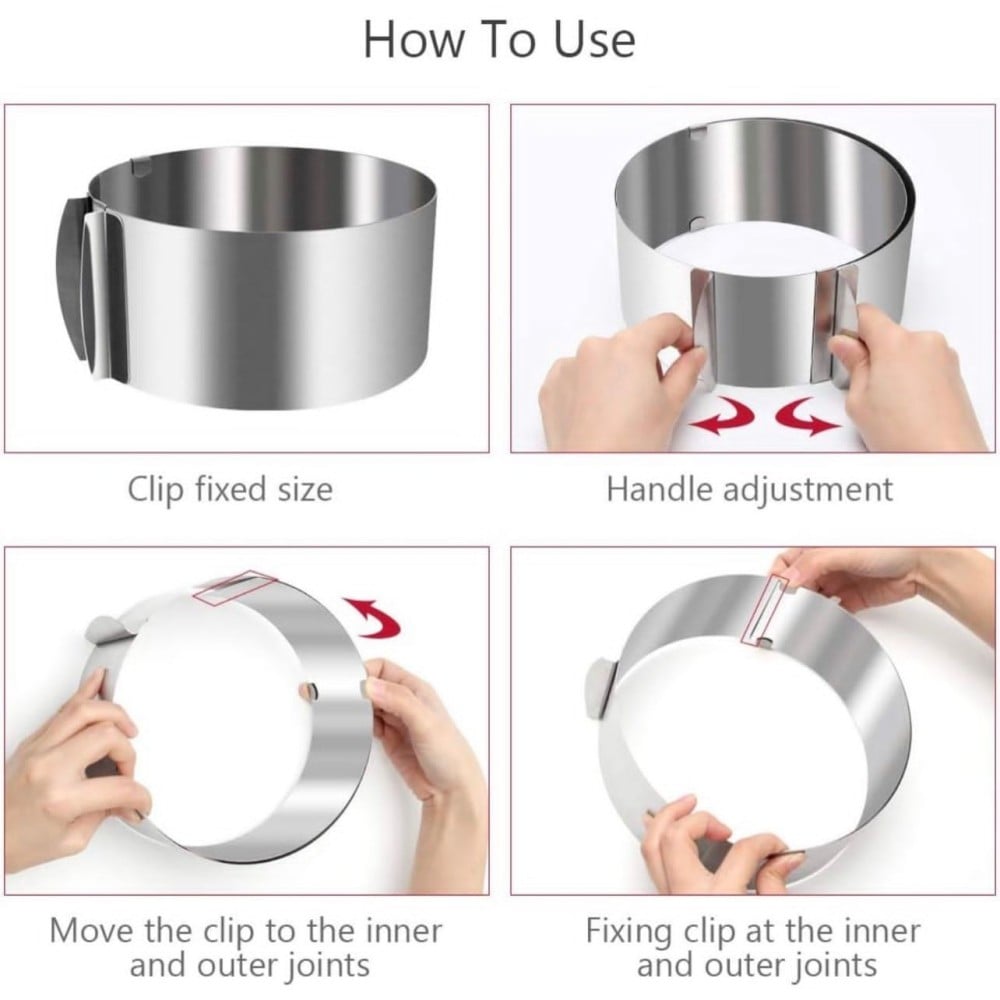 How To Use

Clip fixed size

Handle adjustment

Move the clip to the inner and outer joints

Fixing clip at the inner and outer joints