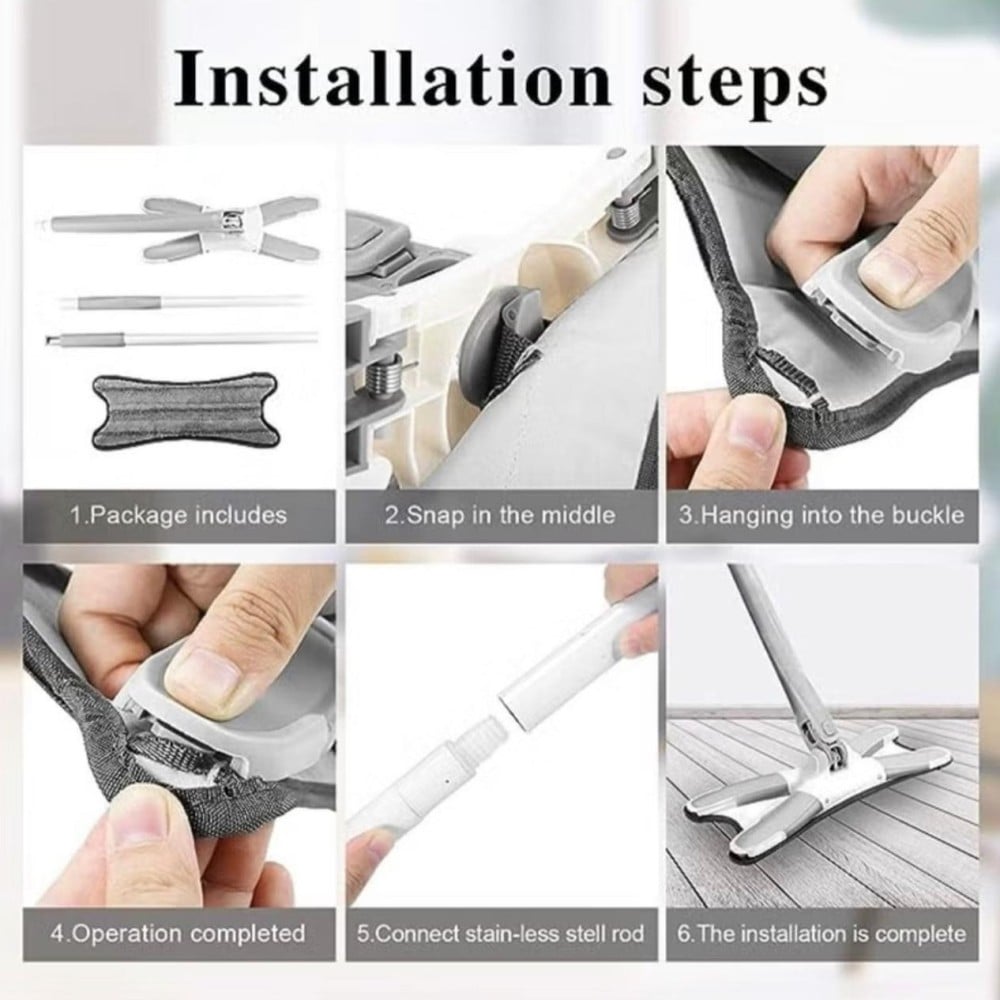 Installation steps

1.Package includes

2.Snap in the middle

3.Hanging into the buckle

4.Operation completed

5.Connect stain-less stell rod

6.The installation is complete