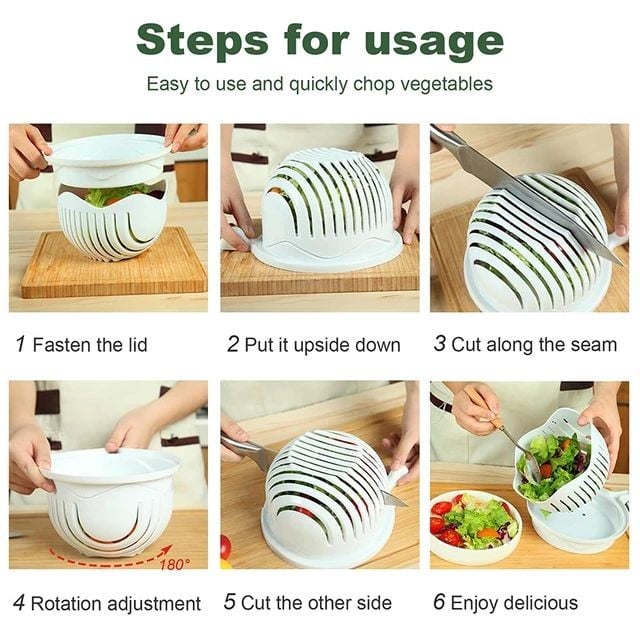 Steps for usage

Easy to use and quickly chop vegetables

1 Fasten the lid

2 Put it upside down

3 Cut along the seam

180°

4 Rotation adjustment

5 Cut the other side

6 Enjoy delicious