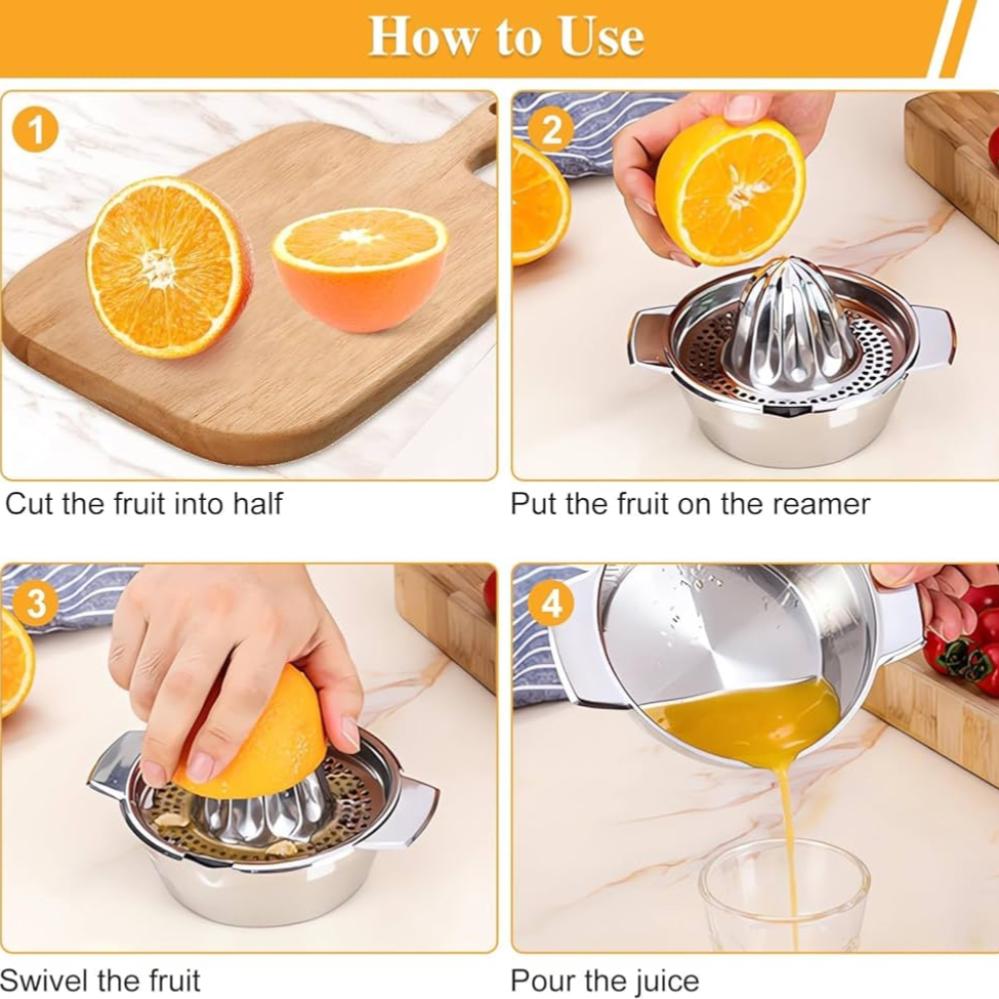 How to Use

1

Cut the fruit into half

2

Put the fruit on the reamer

3

Swivel the fruit

4

Pour the juice