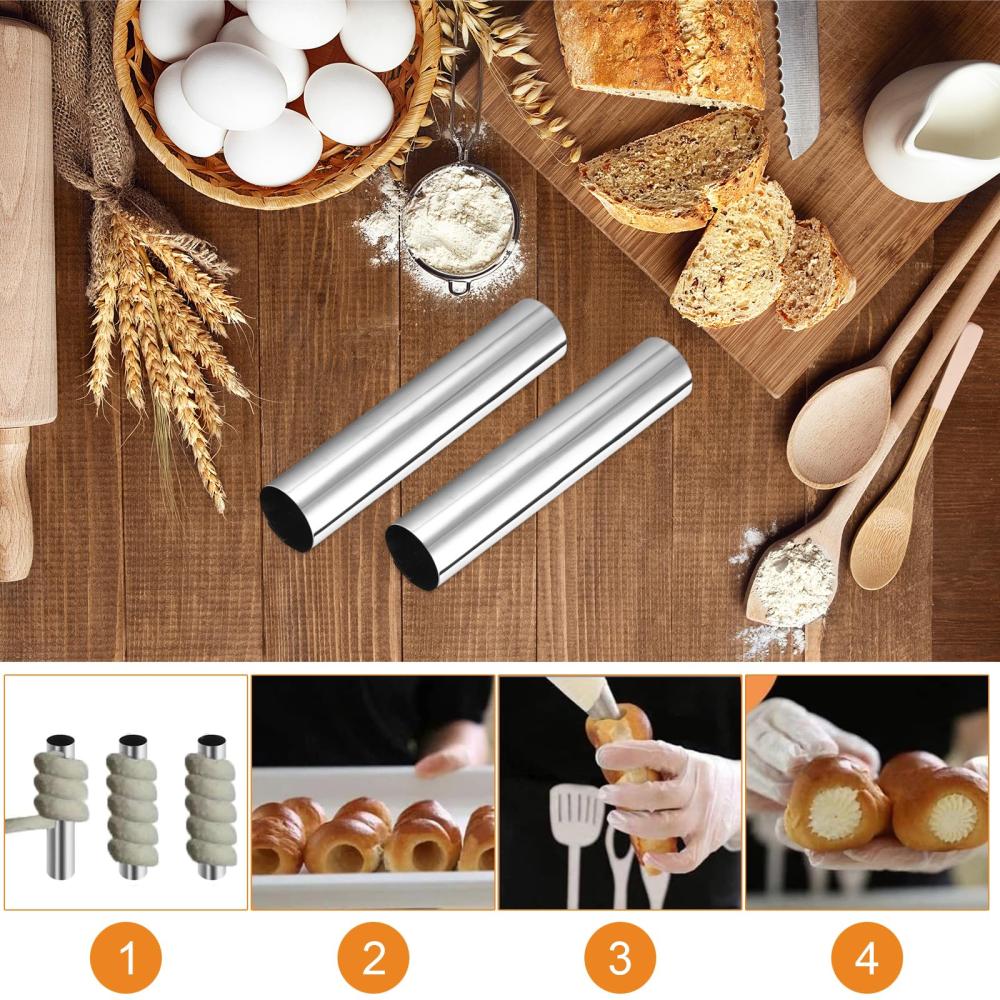 1
2
3
4