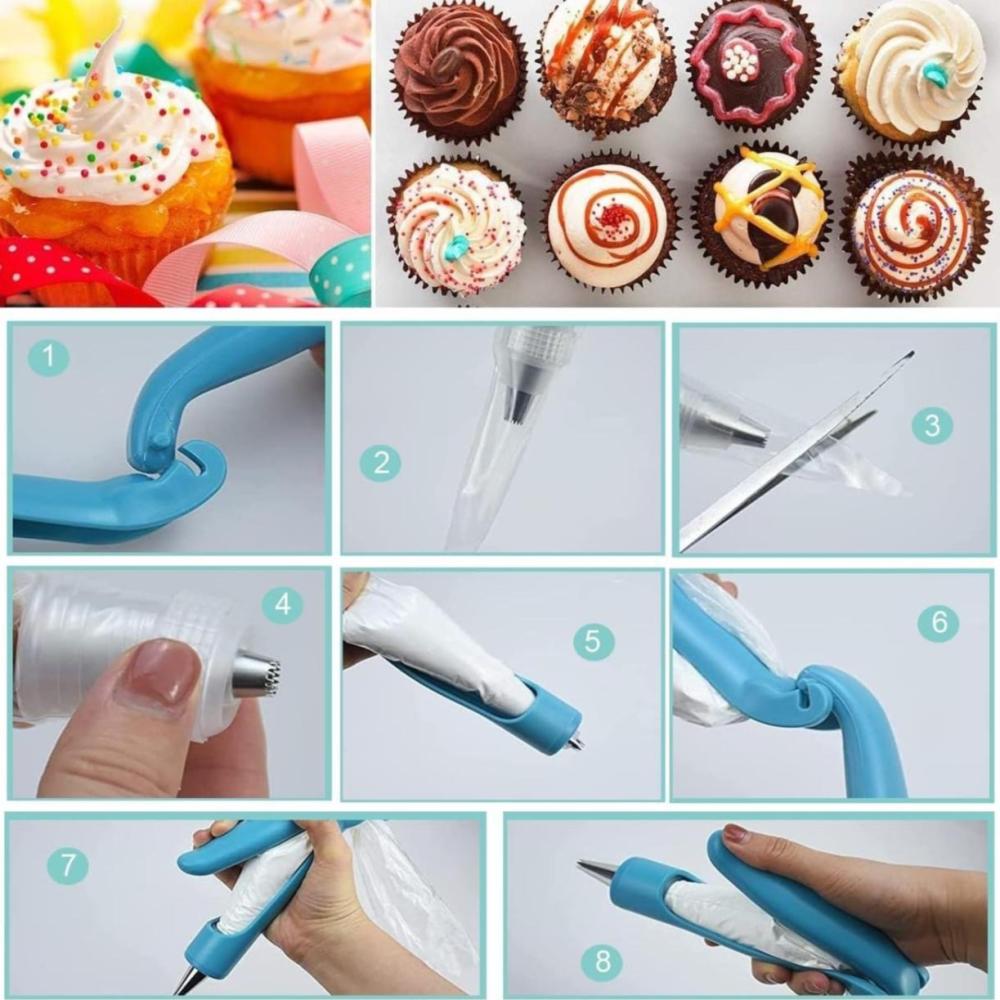 1

2

3

4

5

6

7

8