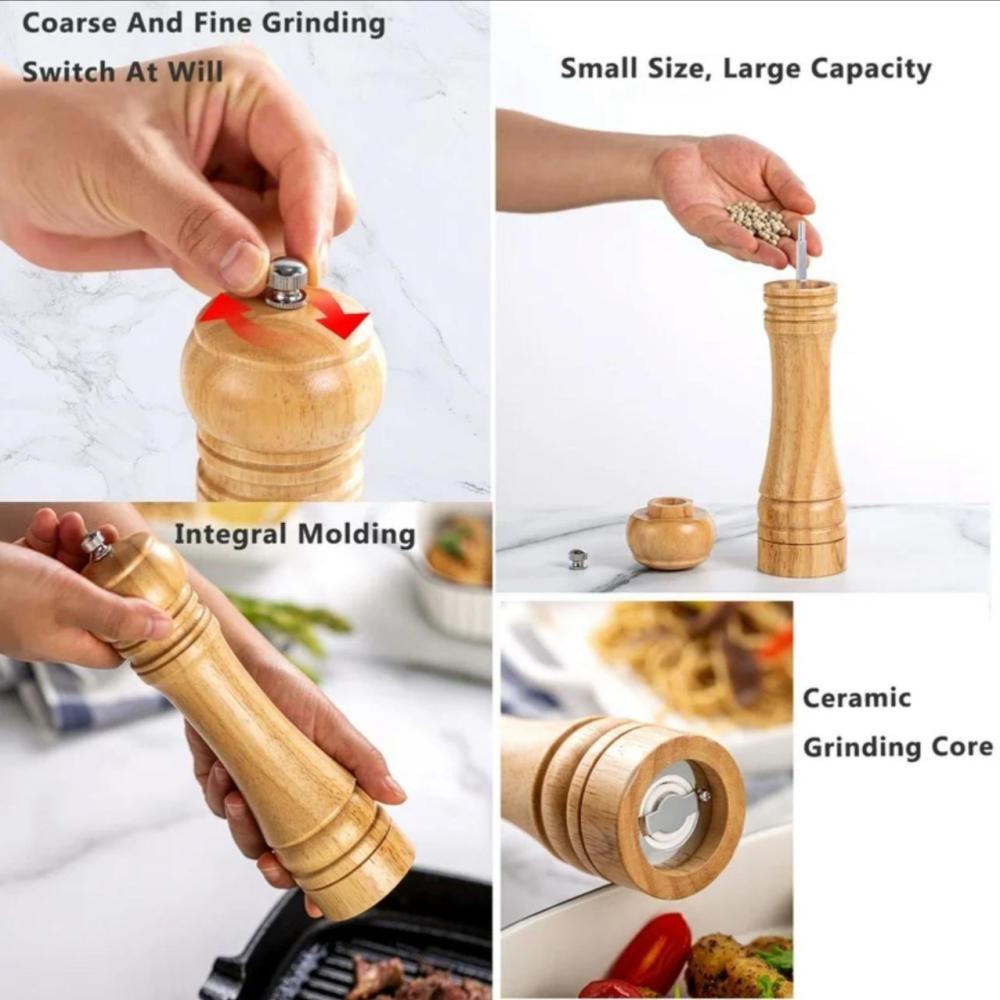 Coarse And Fine Grinding
Switch At Will

Small Size, Large Capacity

Integral Molding

Ceramic
Grinding Core