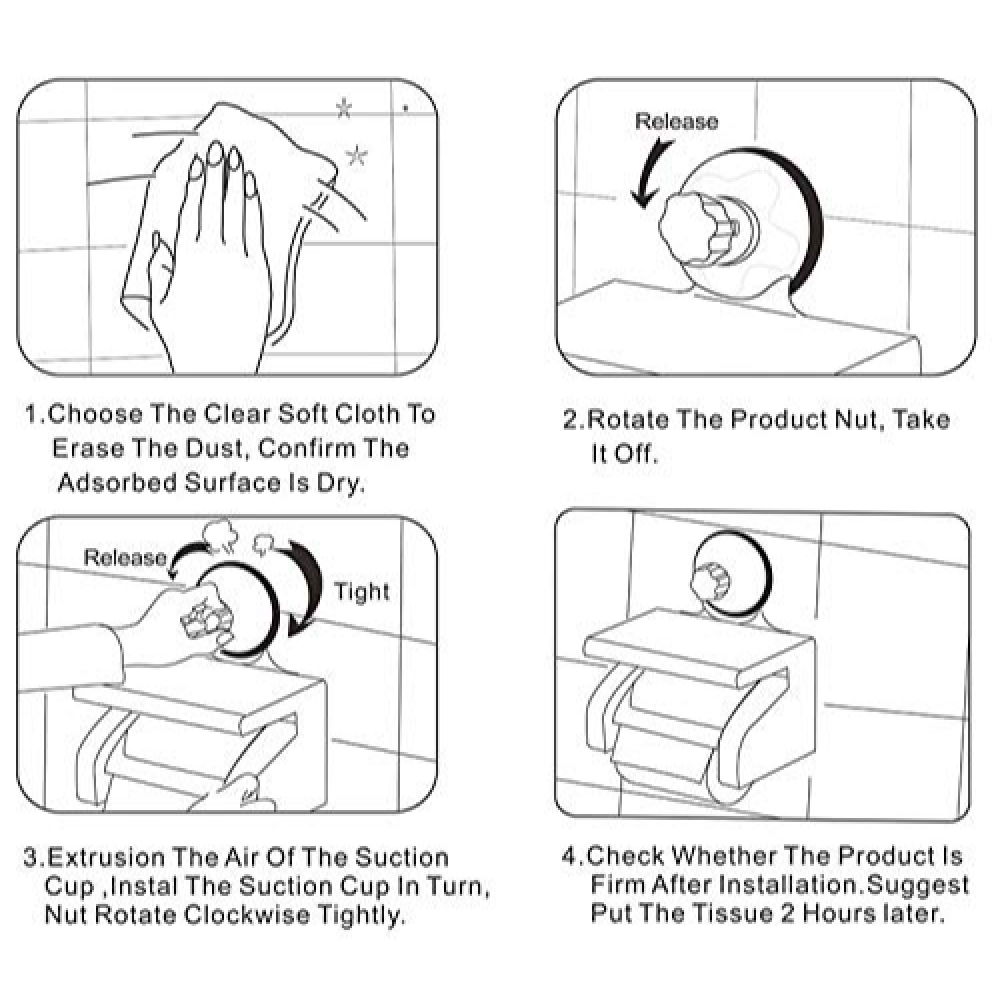 1.Choose The Clear Soft Cloth To Erase The Dust, Confirm The Adsorbed Surface Is Dry.

Release

2.Rotate The Product Nut, Take It Off.

Release

Tight

3.Extrusion The Air Of The Suction Cup ,Instal The Suction Cup In Turn, Nut Rotate Clockwise Tightly.

4.Check Whether The Product Is Firm After Installation.Suggest Put The Tissue 2 Hours later.