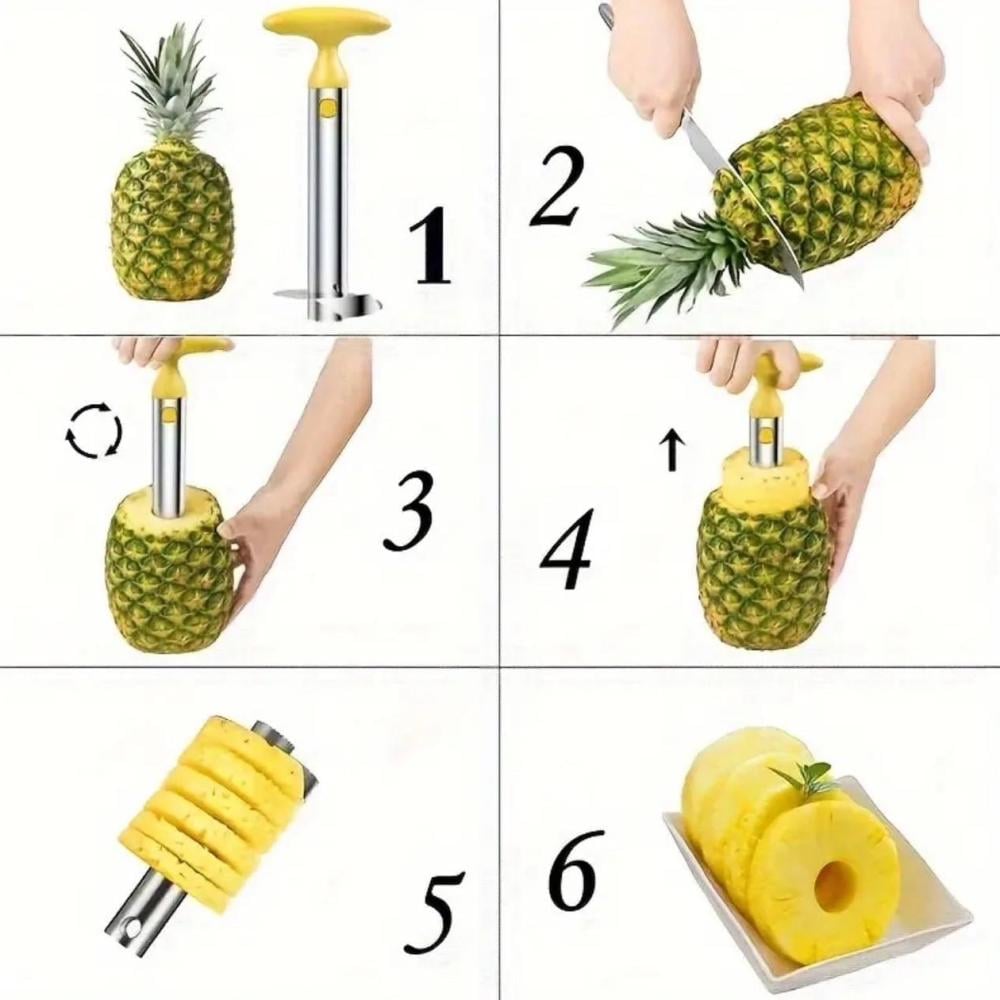 1

2

3

4

5

6