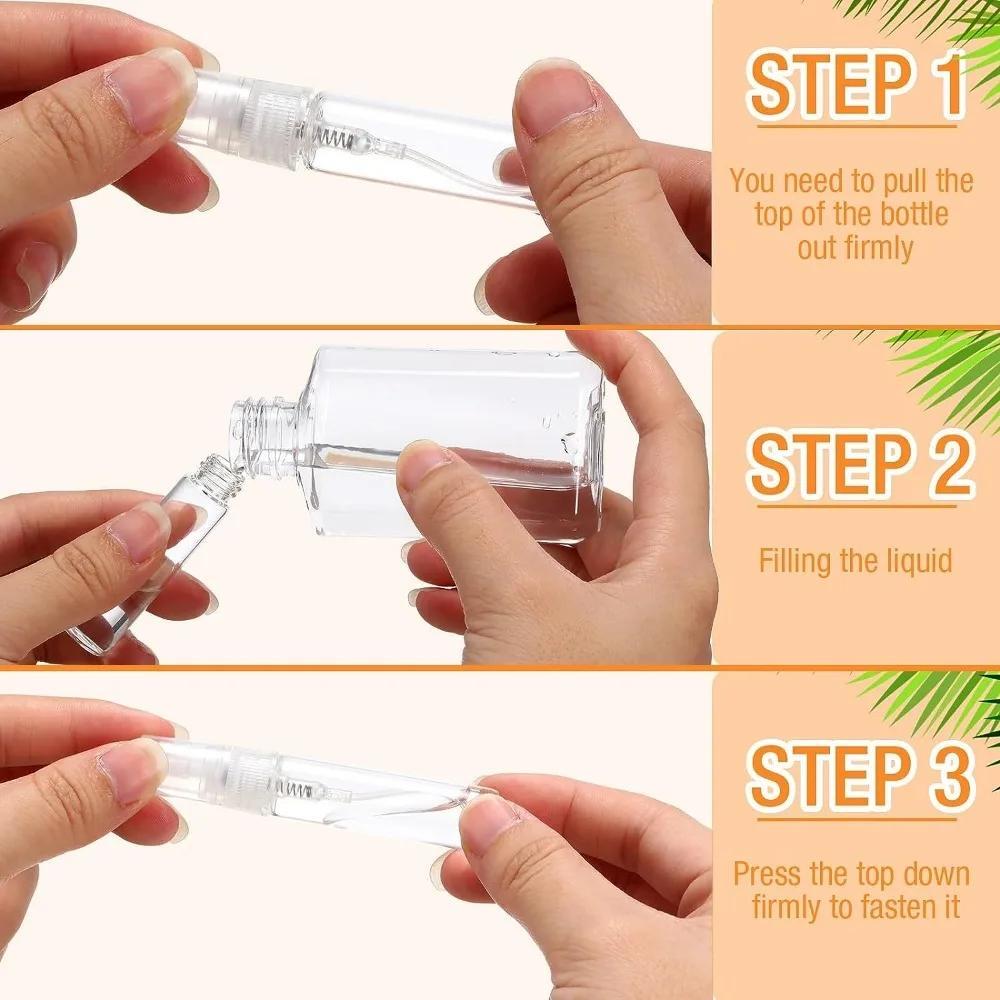 STEP 1

You need to pull the top of the bottle out firmly

STEP 2

Filling the liquid

STEP 3

Press the top down firmly to fasten it