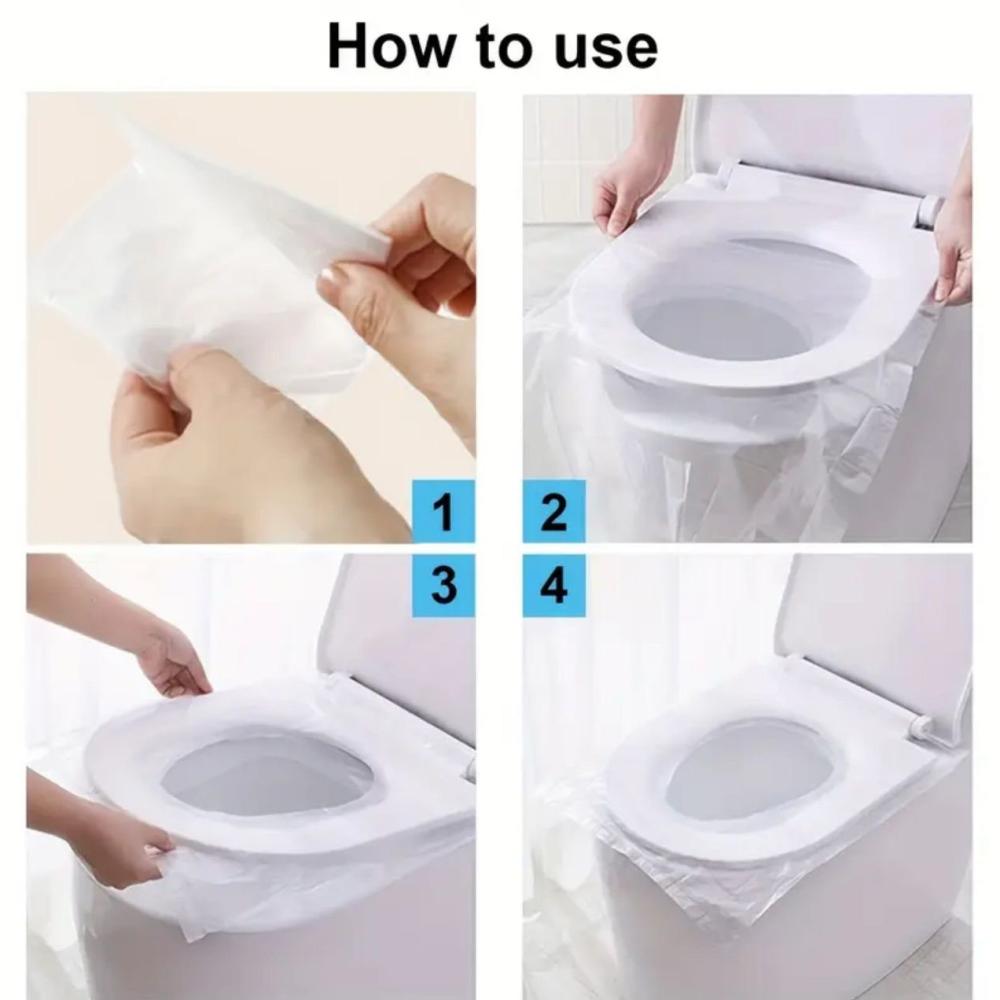 How to use

1

2

3

4