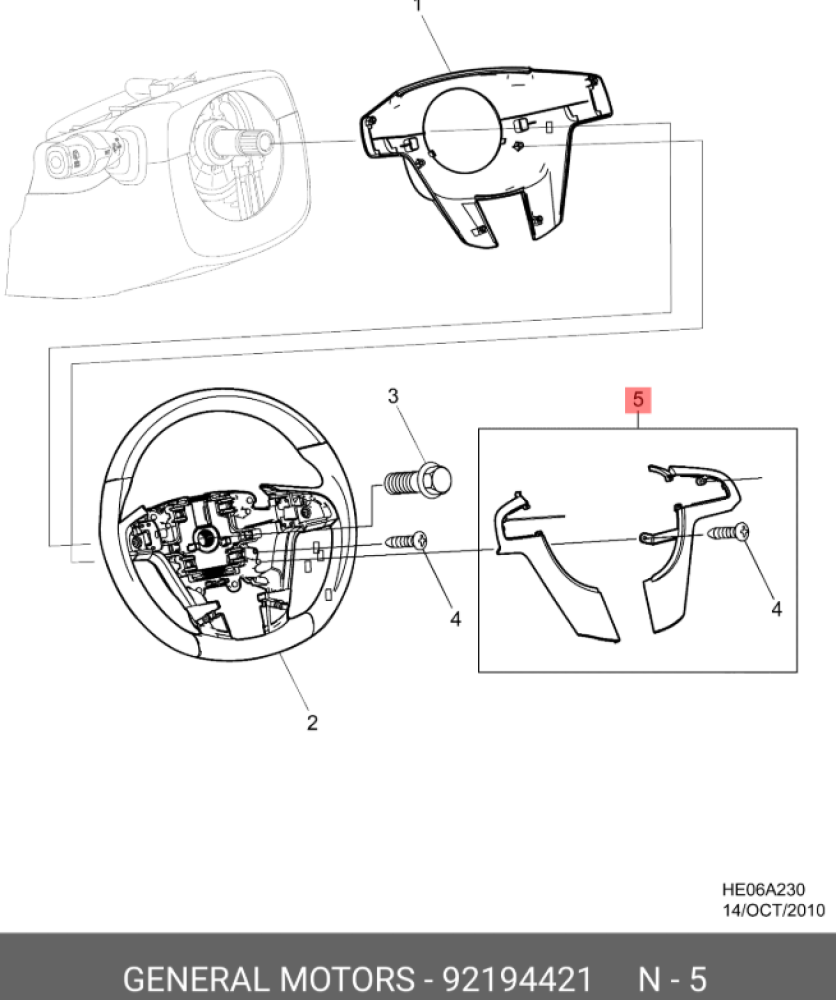 1

3

5

4

4

2

HE06A230
14/OCT/2010

GENERAL MOTORS - 92194421 N - 5