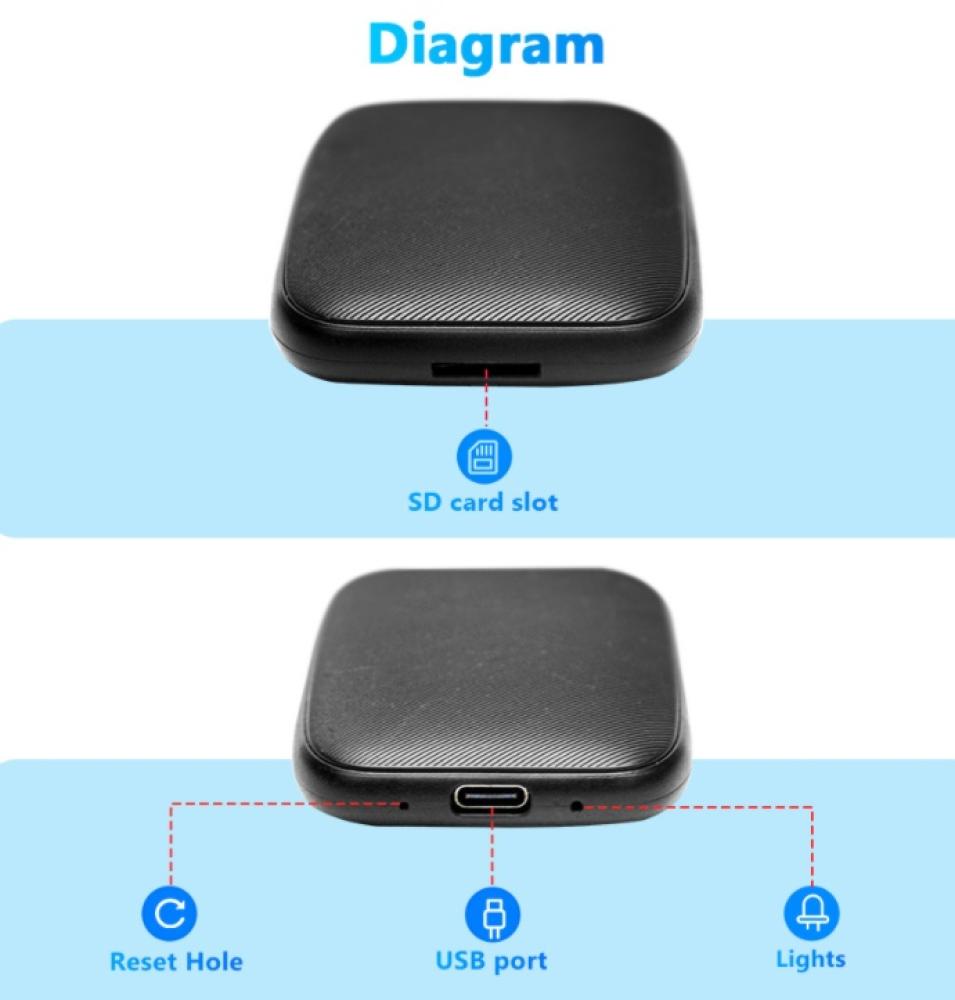 Diagram

SD card slot

Reset Hole

USB port

Lights