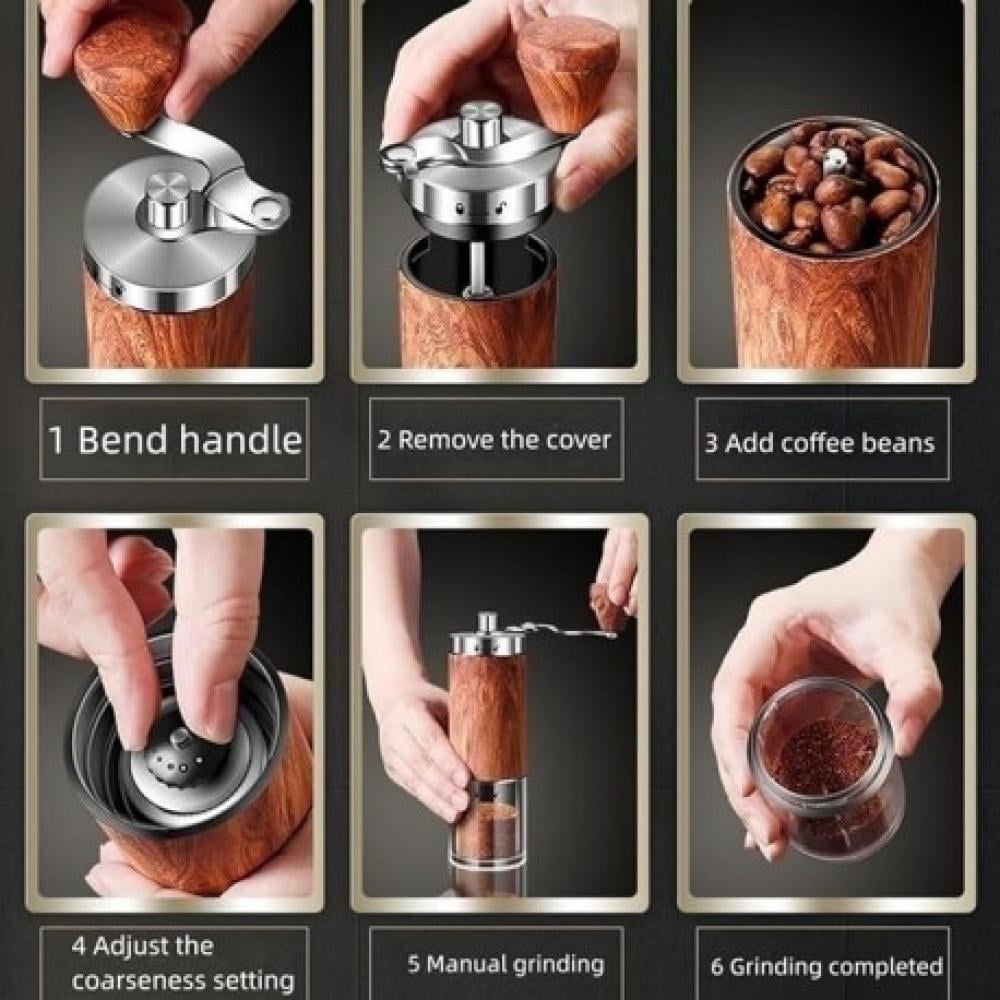 1 Bend handle

2 Remove the cover

3 Add coffee beans

4 Adjust the coarseness setting

5 Manual grinding

6 Grinding completed