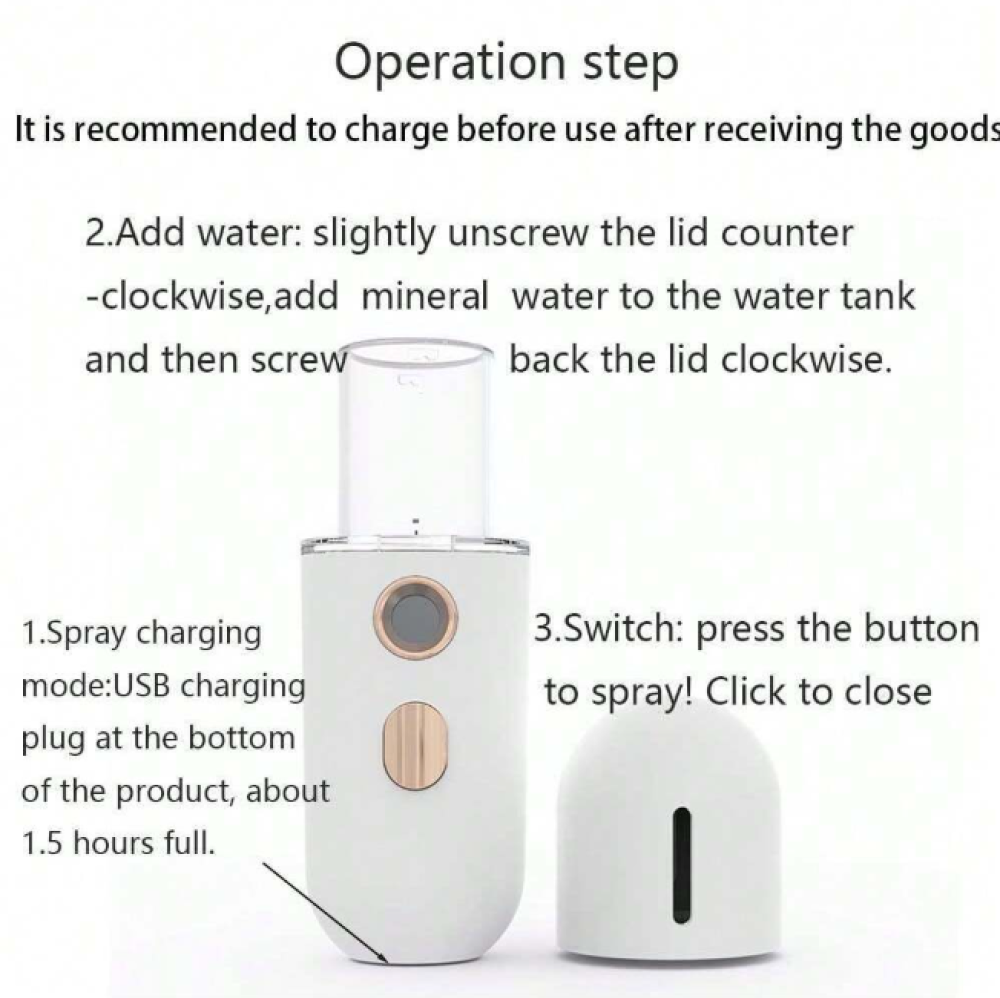 Operation step

It is recommended to charge before use after receiving the goods

2.Add water: slightly unscrew the lid counter -clockwise,add mineral water to the water tank and then screw back the lid clockwise.

1.Spray charging mode:USB charging plug at the bottom of the product, about 1.5 hours full.

3.Switch: press the button to spray! Click to close