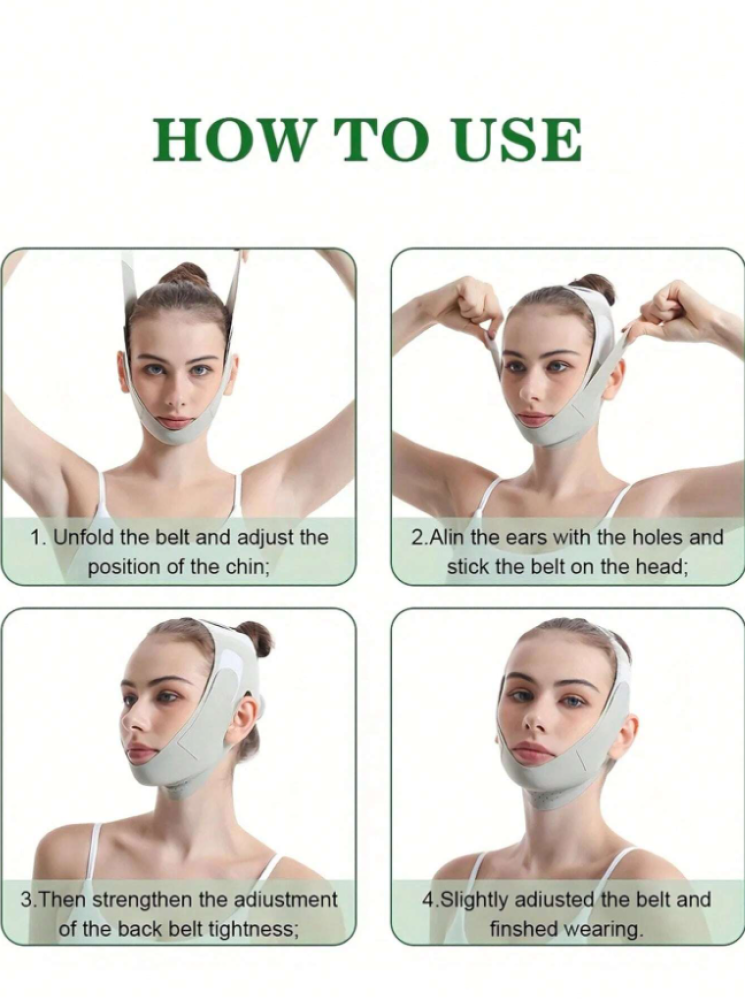 HOW TO USE

1. Unfold the belt and adjust the position of the chin;

2.Alin the ears with the holes and stick the belt on the head;

3.Then strengthen the adiustment of the back belt tightness;

4.Slightly adiusted the belt and finshed wearing.