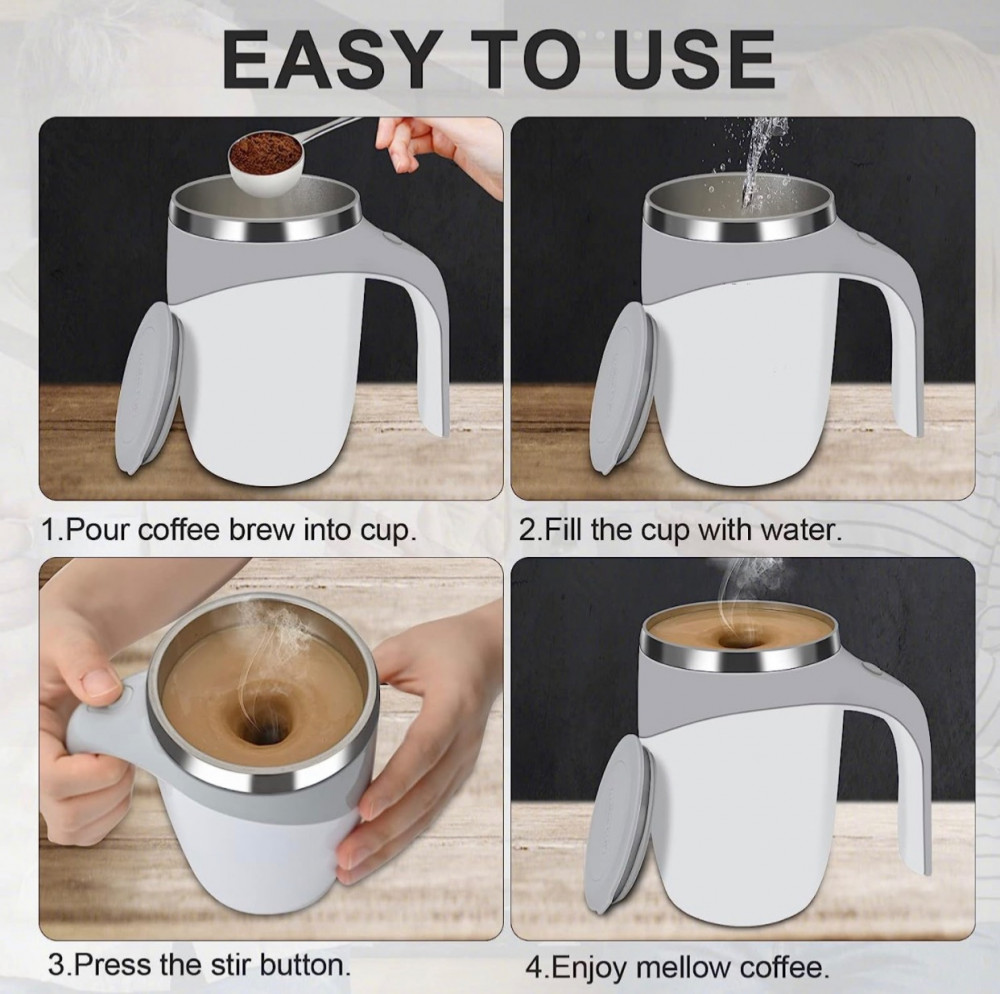 EASY TO USE

1.Pour coffee brew into cup.

2.Fill the cup with water.

3.Press the stir button.

4.Enjoy mellow coffee.