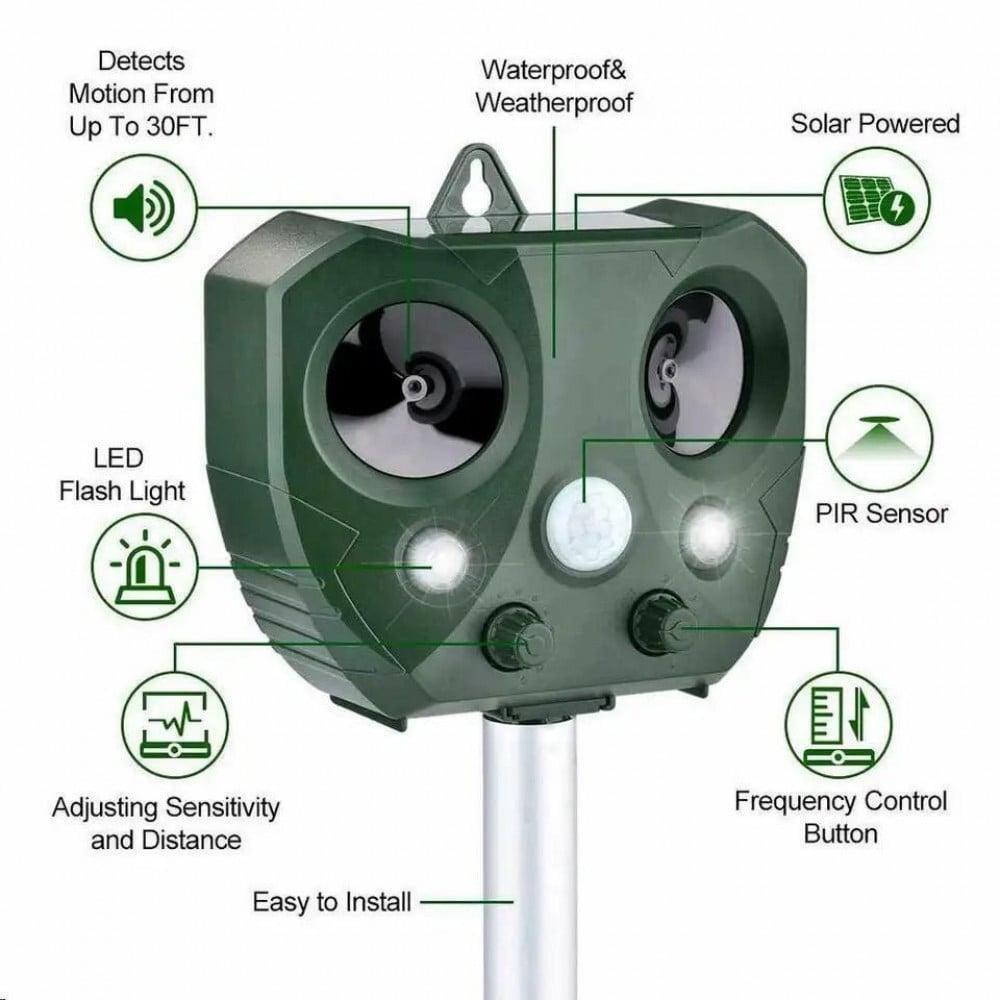 Detects Motion From Up To 30FT.

Waterproof& Weatherproof

Solar Powered

LED Flash Light

PIR Sensor

Adjusting Sensitivity and Distance

Frequency Control Button

Easy to Install