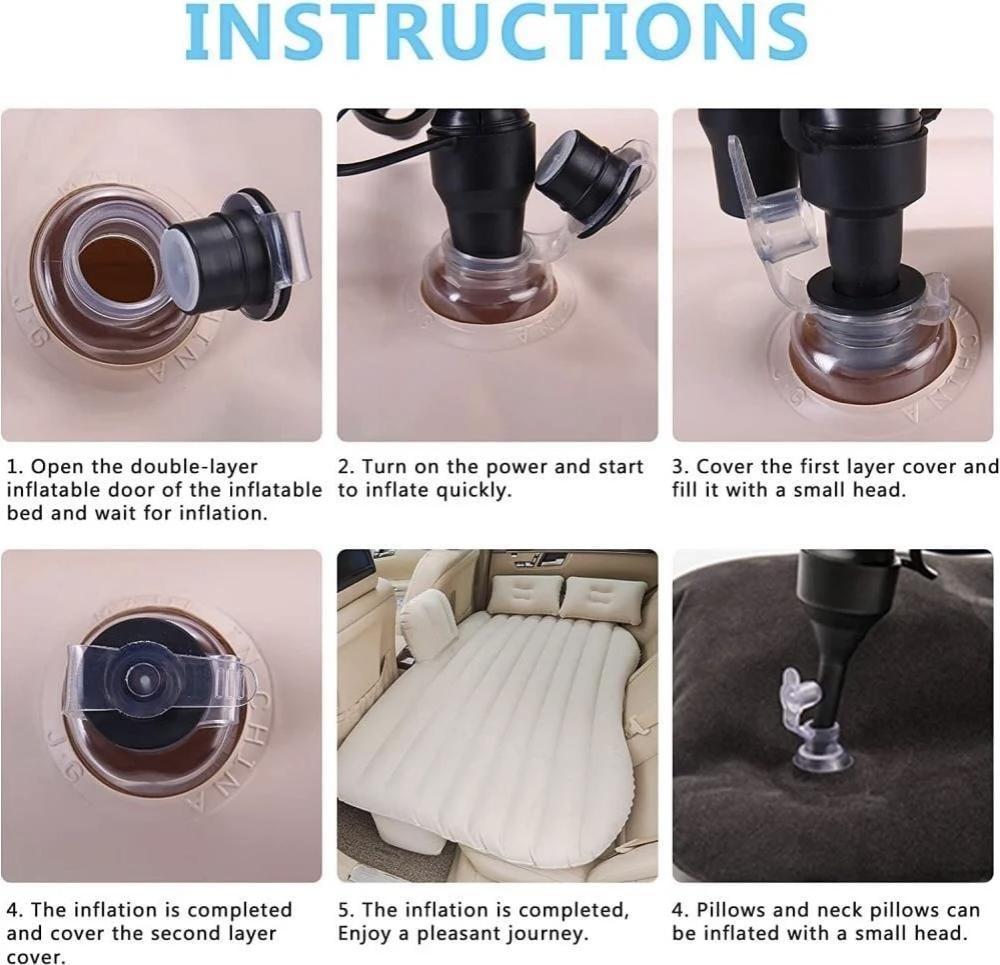 INSTRUCTIONS

1. Open the double-layer inflatable door of the inflatable bed and wait for inflation.

2. Turn on the power and start to inflate quickly.

3. Cover the first layer cover and fill it with a small head.

4. The inflation is completed and cover the second layer cover.

5. The inflation is completed, Enjoy a pleasant journey.

4. Pillows and neck pillows can be inflated with a small head.