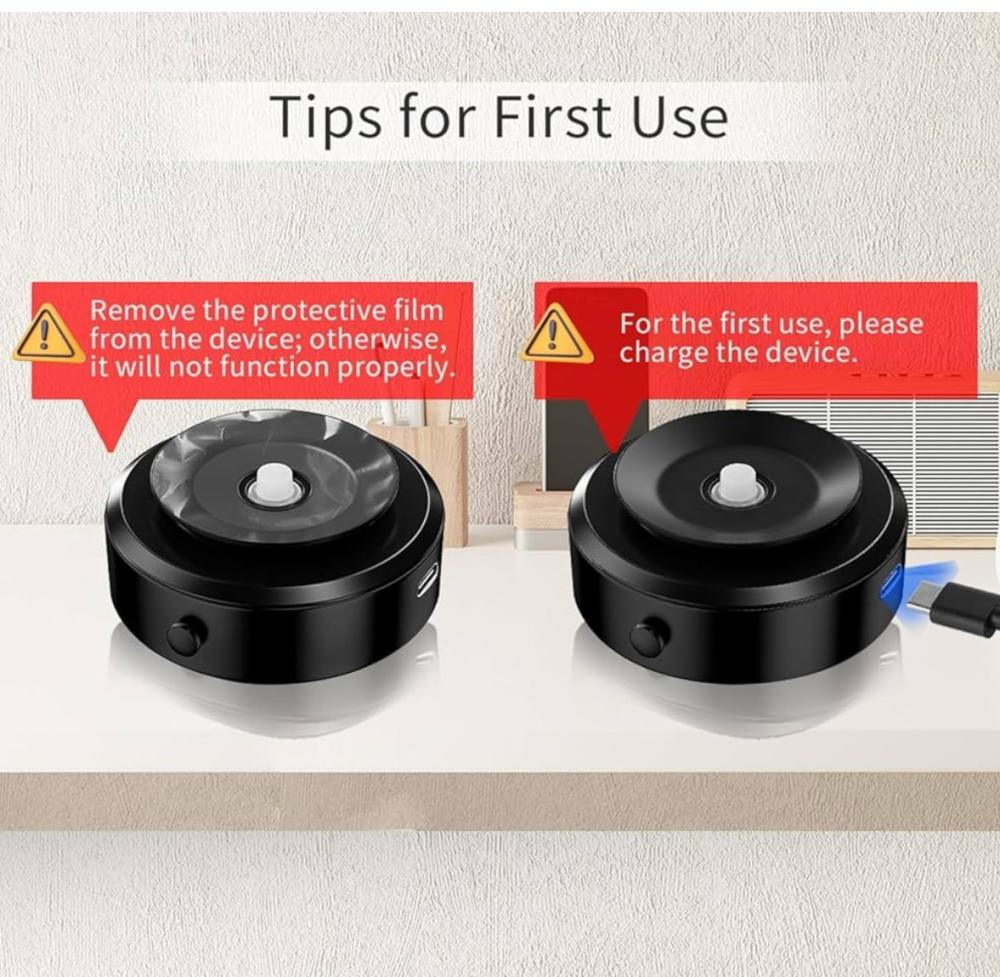 Tips for First Use

Remove the protective film from the device; otherwise, it will not function properly.

For the first use, please charge the device.