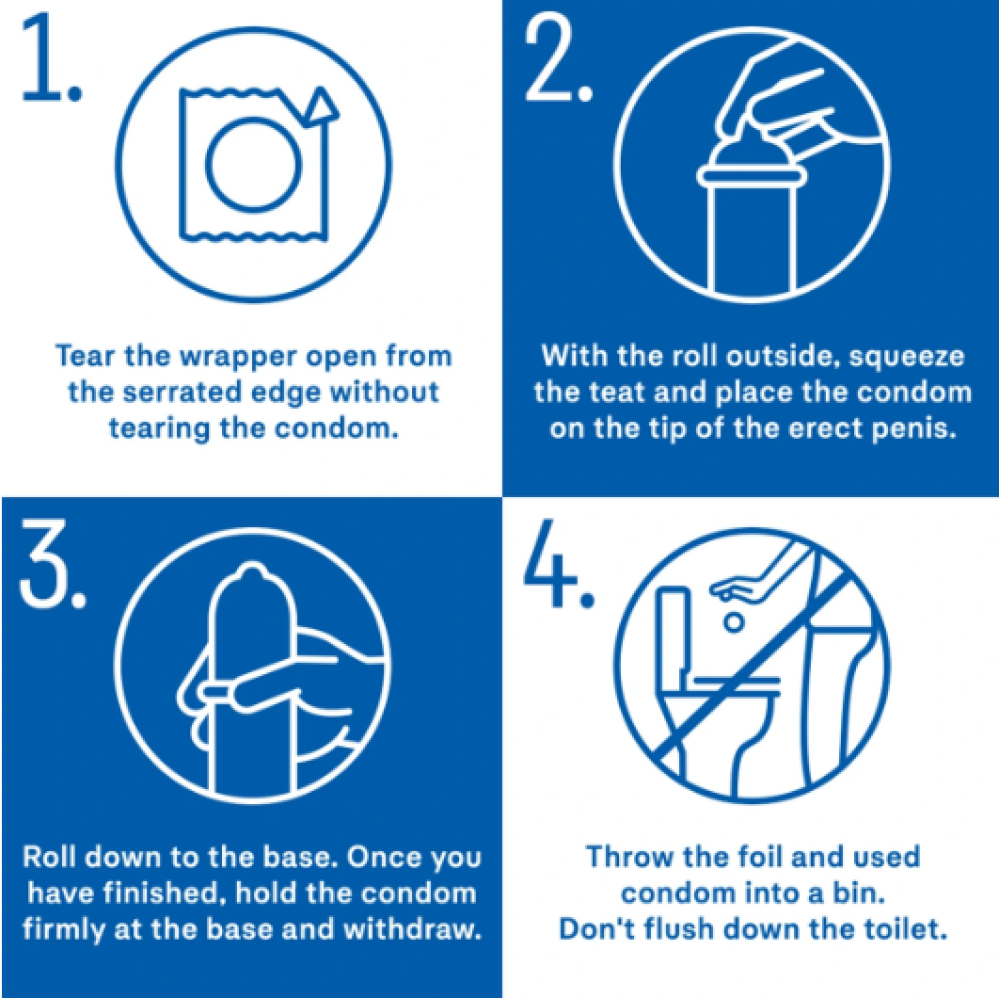 1.

Tear the wrapper open from the serrated edge without tearing the condom.

2.

With the roll outside, squeeze the teat and place the condom on the tip of the erect penis.

3.

Roll down to the base. Once you have finished, hold the condom firmly at the base and withdraw.

4.

Throw the foil and used condom into a bin. Don't flush down the toilet.