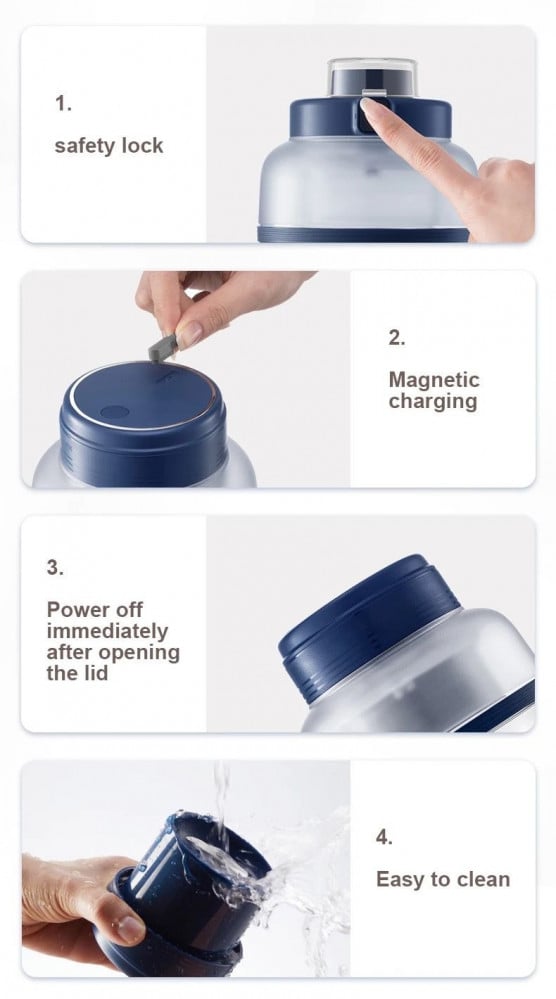 1.

safety lock

2.

Magnetic charging

3.

Power off immediately after opening the lid

4.

Easy to clean