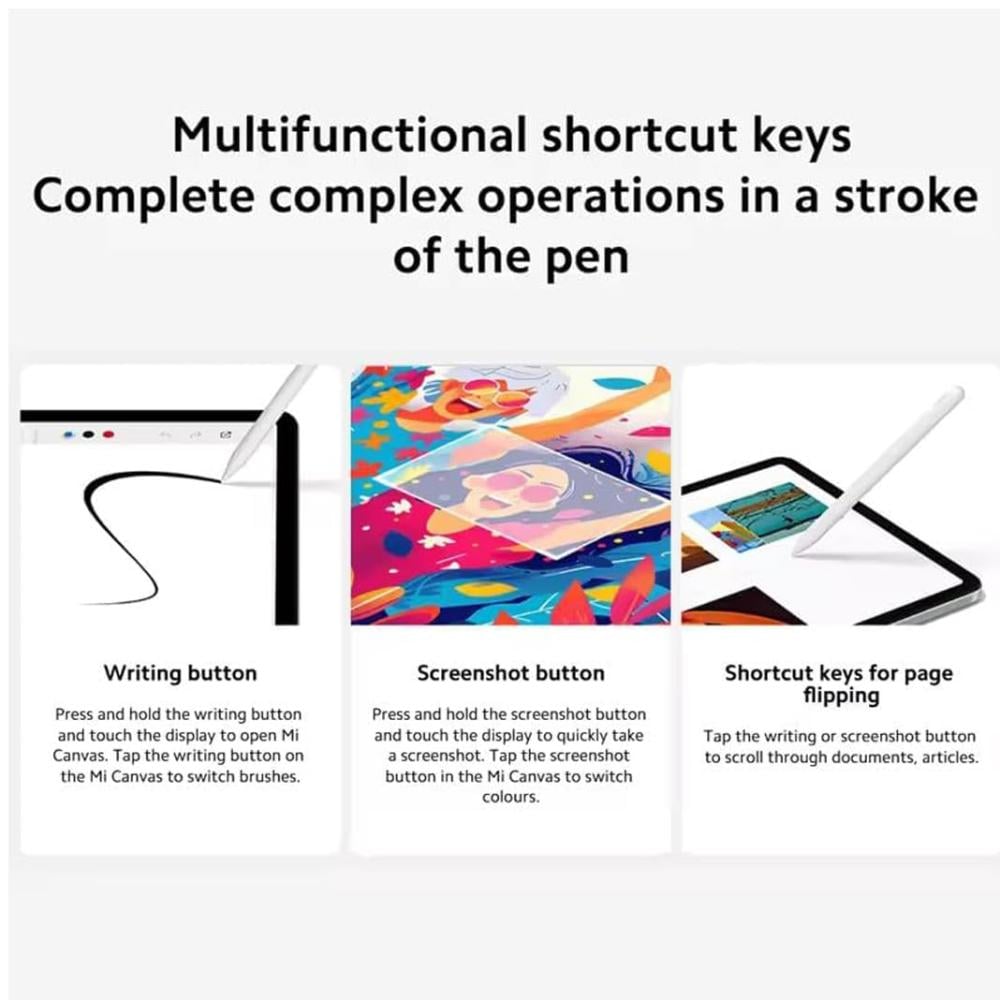 Multifunctional shortcut keys
Complete complex operations in a stroke of the pen

Writing button

Press and hold the writing button and touch the display to open Mi Canvas. Tap the writing button on the Mi Canvas to switch brushes.

Screenshot button

Press and hold the screenshot button and touch the display to quickly take a screenshot. Tap the screenshot button in the Mi Canvas to switch colours.

Shortcut keys for page flipping

Tap the writing or screenshot button to scroll through documents, articles.