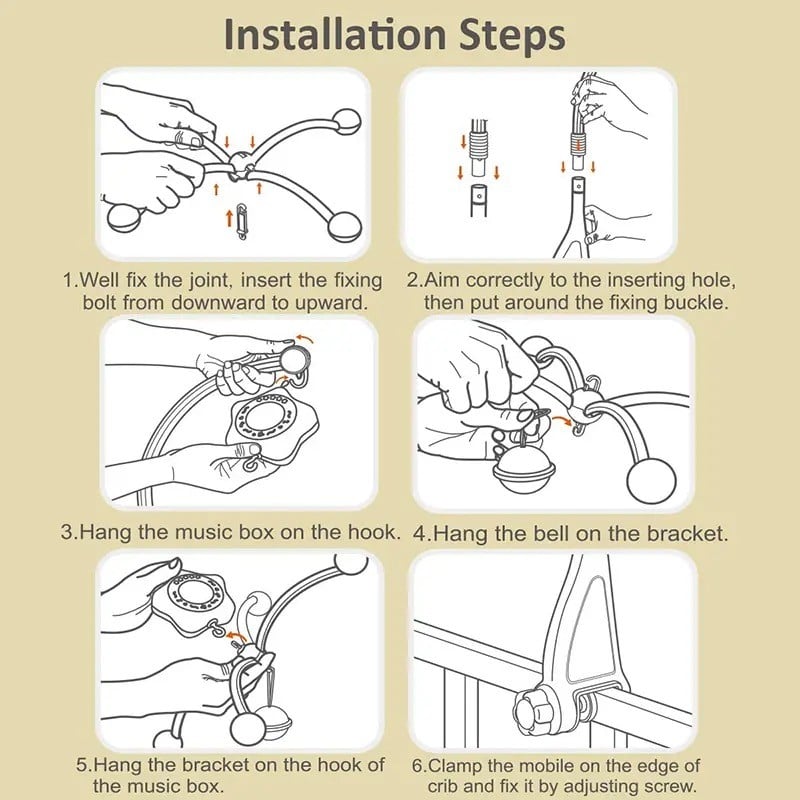 Installation Steps

1.Well fix the joint, insert the fixing bolt from downward to upward.

2.Aim correctly to the inserting hole, then put around the fixing buckle.

3.Hang the music box on the hook.

4.Hang the bell on the bracket.

5.Hang the bracket on the hook of the music box.

6.Clamp the mobile on the edge of crib and fix it by adjusting screw.