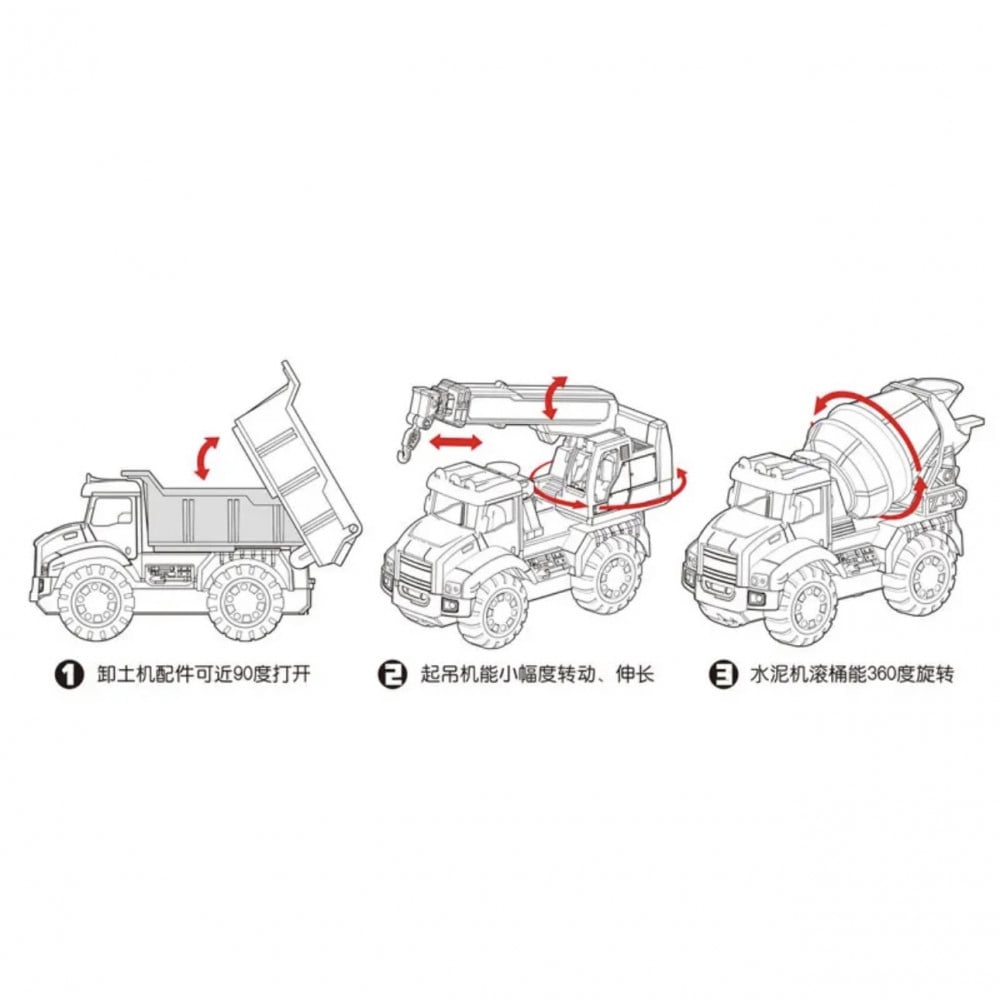 1 卸土机配件可近90度打开

2 起吊机能小幅度转动、伸长

3 水泥机滚桶能360度旋转