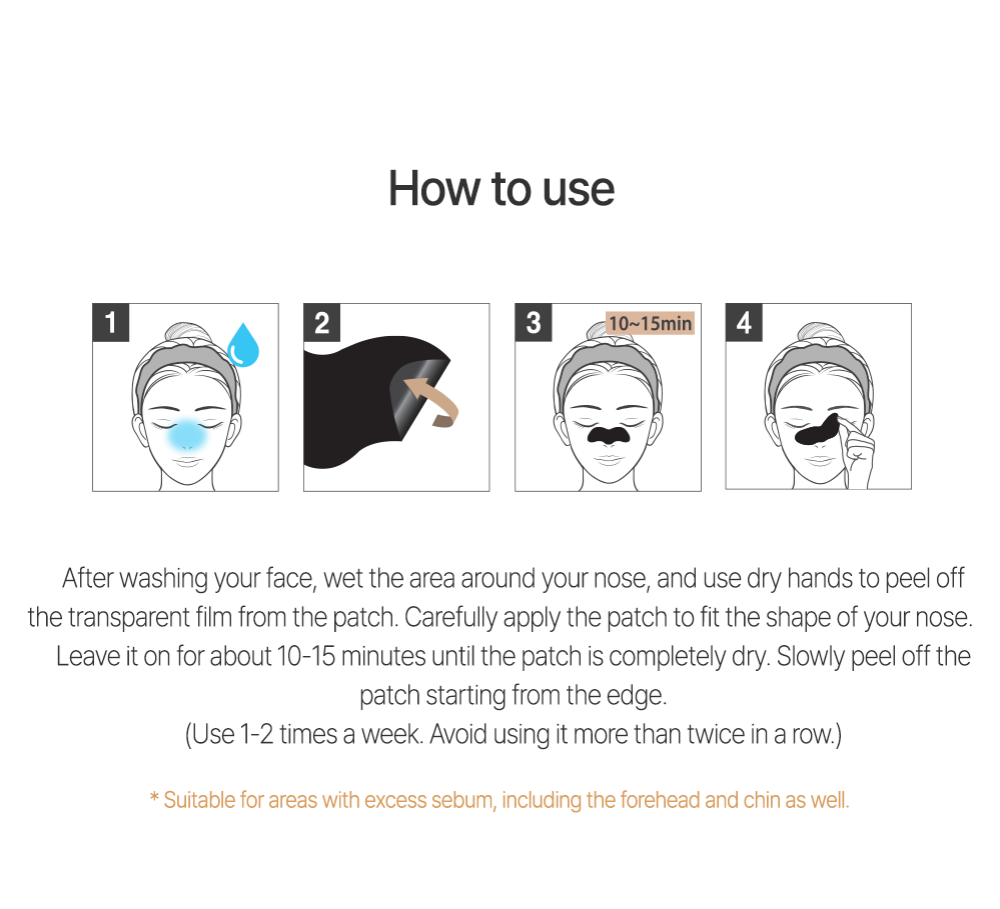 How to use

1

2

3 10~15min

4

After washing your face, wet the area around your nose, and use dry hands to peel off the transparent film from the patch. Carefully apply the patch to fit the shape of your nose. Leave it on for about 10-15 minutes until the patch is completely dry. Slowly peel off the patch starting from the edge.
(Use 1-2 times a week. Avoid using it more than twice in a row.)

* Suitable for areas with excess sebum, including the forehead and chin as well.