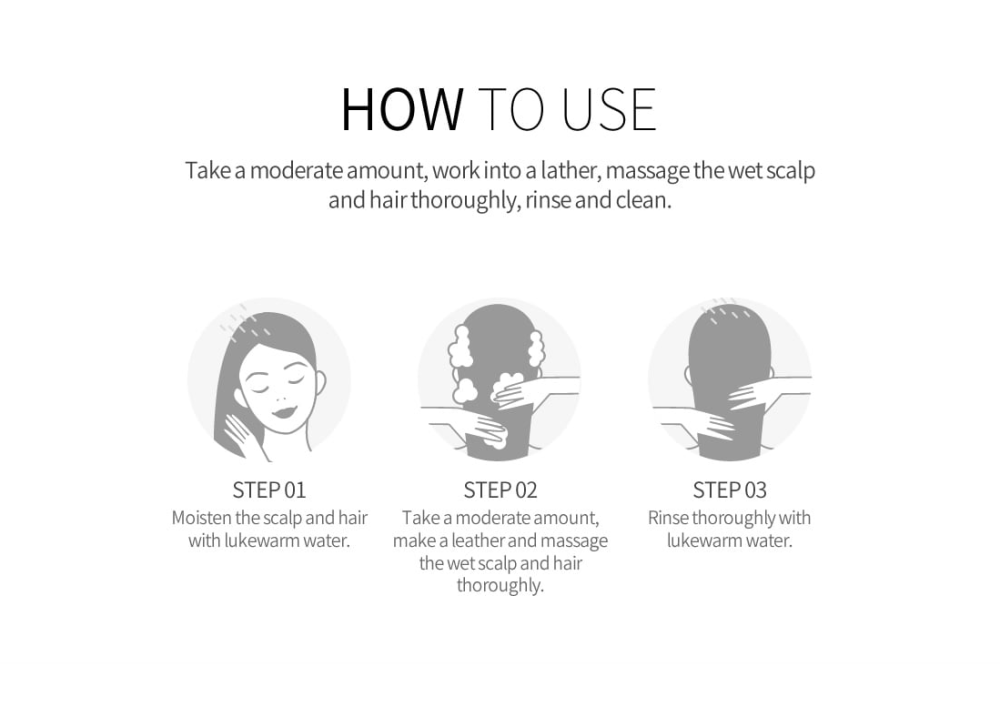 HOW TO USE

Take a moderate amount, work into a lather, massage the wet scalp and hair thoroughly, rinse and clean.

STEP 01
Moisten the scalp and hair with lukewarm water.

STEP 02
Take a moderate amount, make a leather and massage the wet scalp and hair thoroughly.

STEP 03
Rinse thoroughly with lukewarm water.