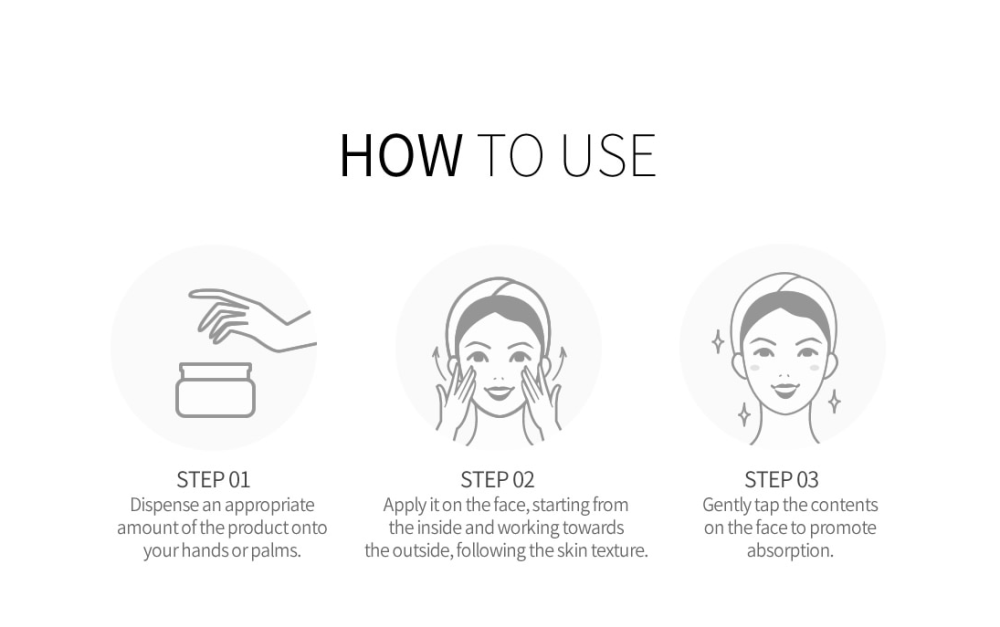 HOW TO USE

STEP 01
Dispense an appropriate amount of the product onto your hands or palms.

STEP 02
Apply it on the face, starting from the inside and working towards the outside, following the skin texture.

STEP 03
Gently tap the contents on the face to promote absorption.