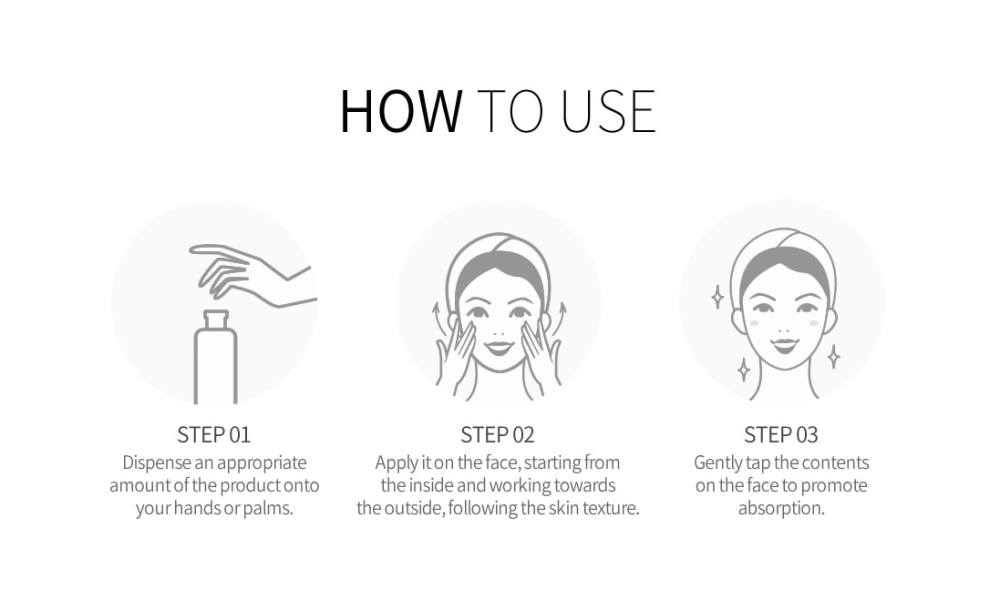 HOW TO USE

STEP 01
Dispense an appropriate amount of the product onto your hands or palms.

STEP 02
Apply it on the face, starting from the inside and working towards the outside, following the skin texture.

STEP 03
Gently tap the contents on the face to promote absorption.